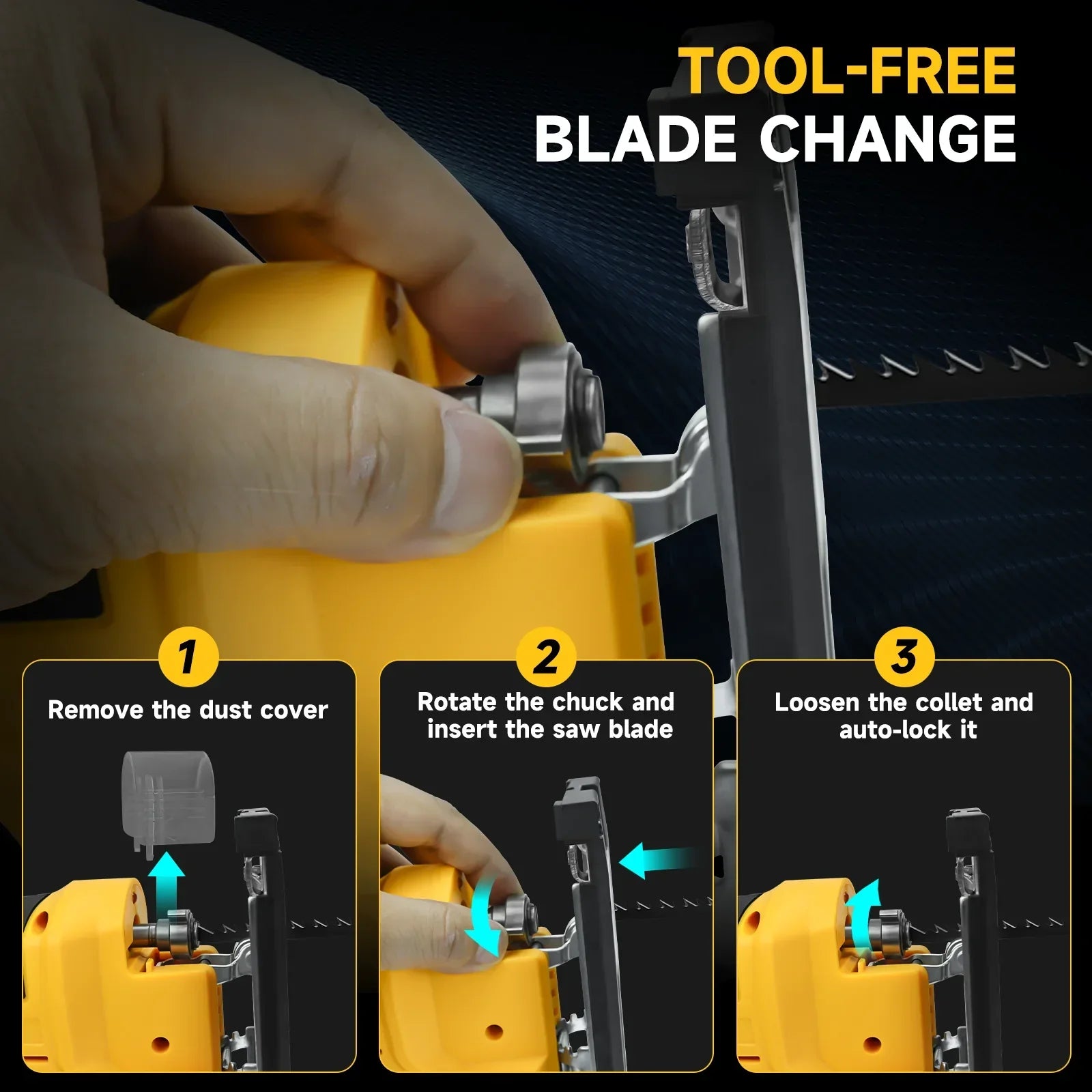 TOOL-FREE
BLADE CHANGE

1
Remove the dust cover

2
Rotate the chuck and insert the saw blade

3
Loosen the collet and auto-lock it