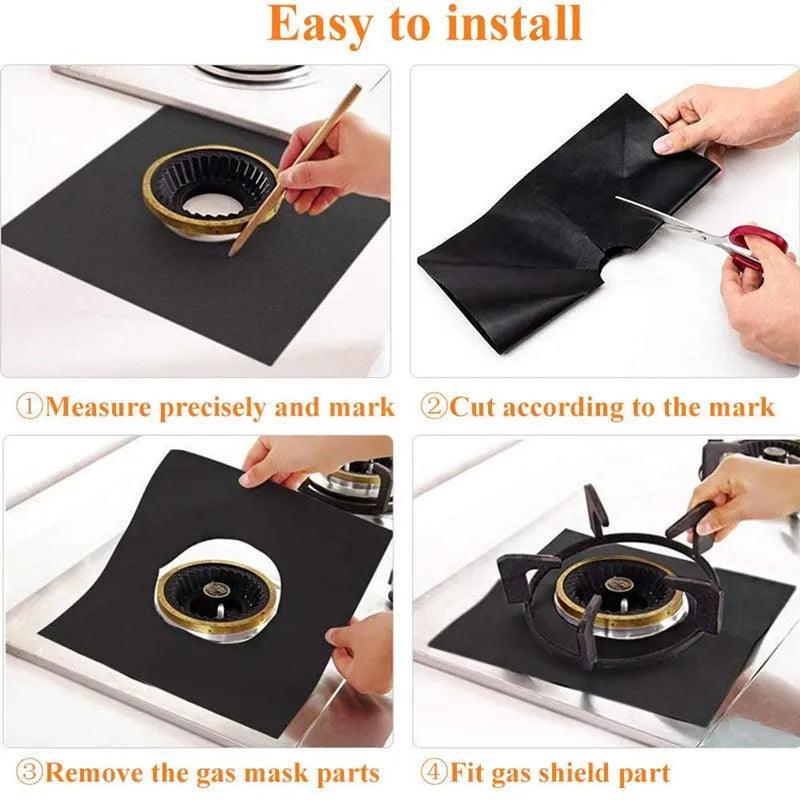 Easy to install

①Measure precisely and mark

②Cut according to the mark

③Remove the gas mask parts

④Fit gas shield part