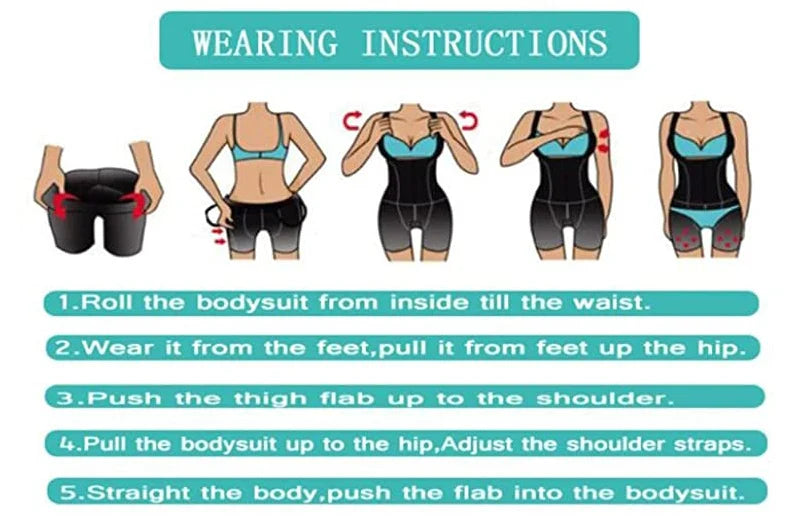 WEARING INSTRUCTIONS

1.Roll the bodysuit from inside till the waist.

2.Wear it from the feet,pull it from feet up the hip.

3.Push the thigh flab up to the shoulder.

4.Pull the bodysuit up to the hip,Adjust the shoulder straps.

5.Straight the body,push the flab into the bodysuit.