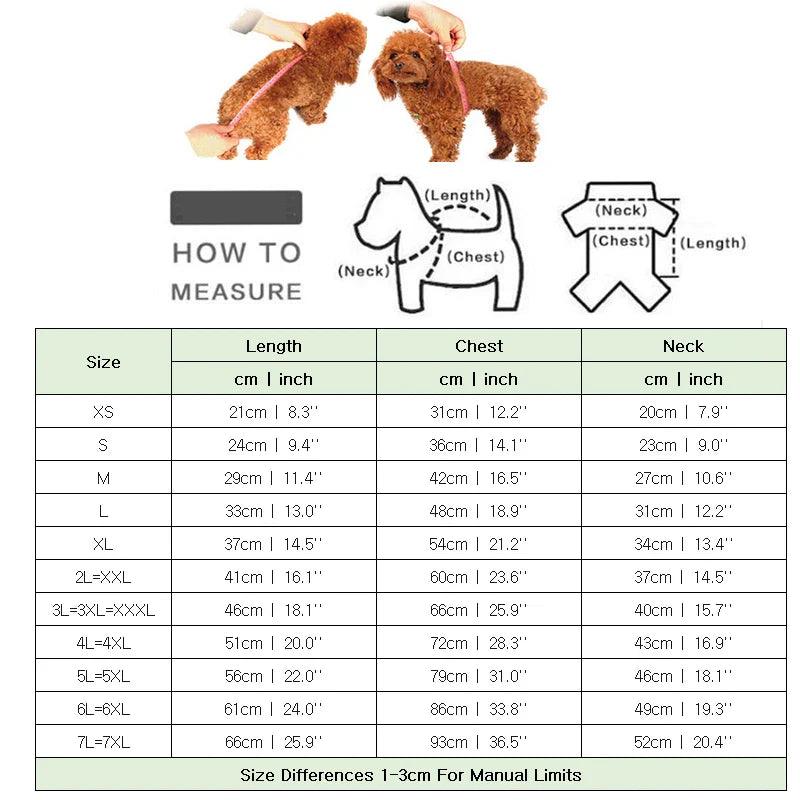 HOW TO MEASURE

(Length)
(Neck)
(Chest)

(Neck)
(Chest)
(Length)

| Size | Length | Chest | Neck |
|---|---|---|---|
| | cm \| inch | cm \| inch | cm \| inch |
| XS | 21cm \| 8.3'' | 31cm \| 12.2'' | 20cm \| 7.9'' |
| S | 24cm \| 9.4'' | 36cm \| 14.1'' | 23cm \| 9.0'' |
| M | 29cm \| 11.4'' | 42cm \| 16.5'' | 27cm \| 10.6'' |
| L | 33cm \| 13.0'' | 48cm \| 18.9'' | 31cm \| 12.2'' |
| XL | 37cm \| 14.5'' | 54cm \| 21.2'' | 34cm \| 13.4'' |
| 2L=XXL | 41cm \| 16.1'' | 60cm \| 23.6'' | 37cm \| 14.5'' |
| 3L=3XL=XXXL | 46cm \| 18.1'' | 66cm \| 25.9'' | 40cm \| 15.7'' |
| 4L=4XL | 51cm \| 20.0'' | 72cm \| 28.3'' | 43cm \| 16.9'' |
| 5L=5XL | 56cm \| 22.0'' | 79cm \| 31.0'' | 46cm \| 18.1'' |
| 6L=6XL | 61cm \| 24.0'' | 86cm \| 33.8'' | 49cm \| 19.3'' |
| 7L=7XL | 66cm \| 25.9'' | 93cm \| 36.5'' | 52cm \| 20.4'' |

Size Differences 1-3cm For Manual Limits