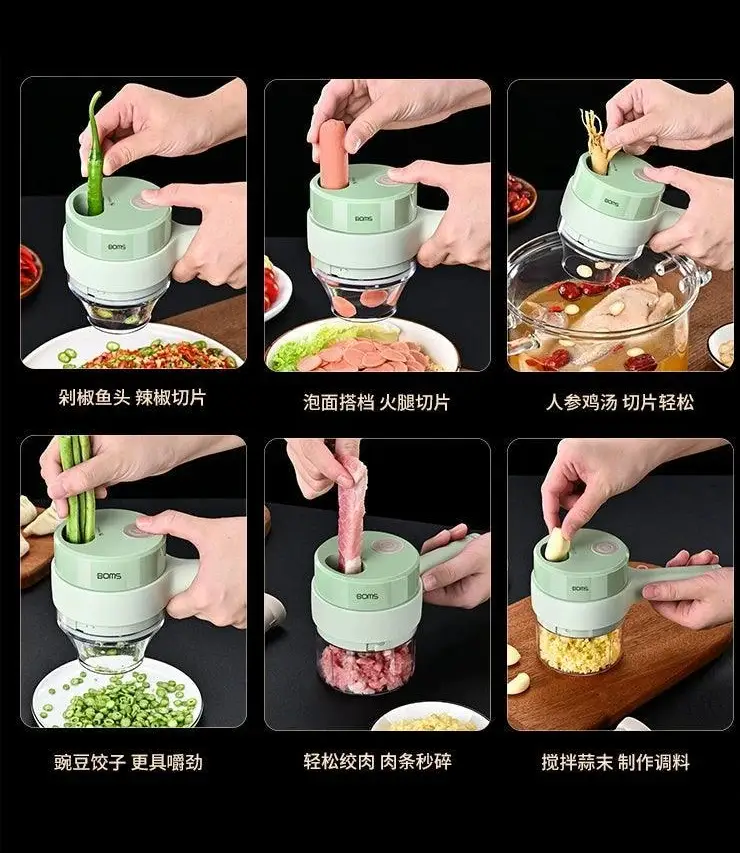 BOMS

剁椒鱼头 辣椒切片

BOMS

泡面搭档 火腿切片

BOMS

人参鸡汤 切片轻松

BOMS

豌豆饺子 更具嚼劲

BOMS

轻松绞肉 肉条秒碎

BOMS

搅拌蒜末 制作调料