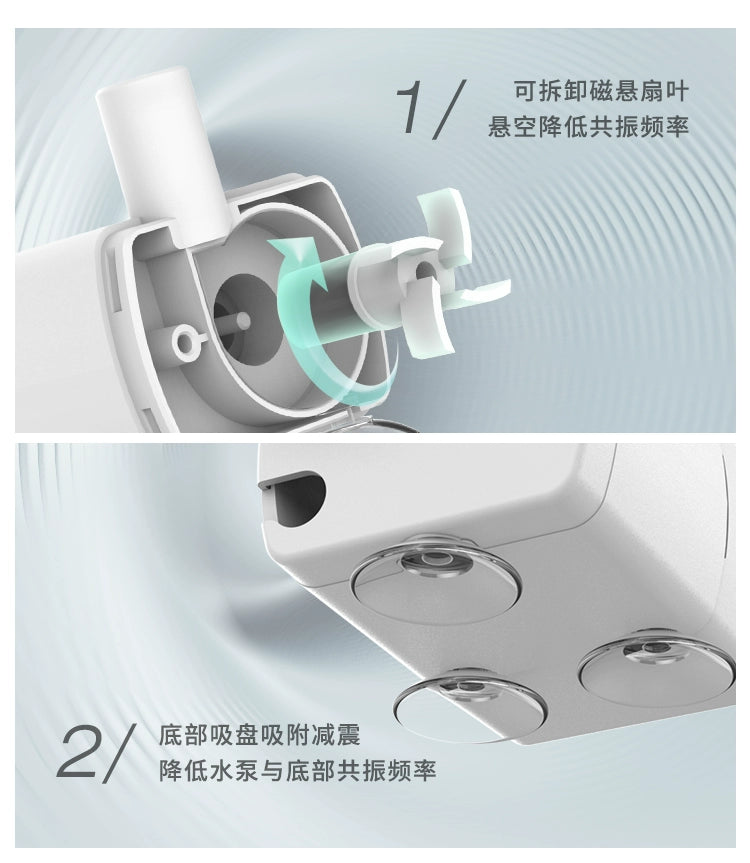 1/ 可拆卸磁悬扇叶
悬空降低共振频率

2/ 底部吸盘吸附减震
降低水泵与底部共振频率