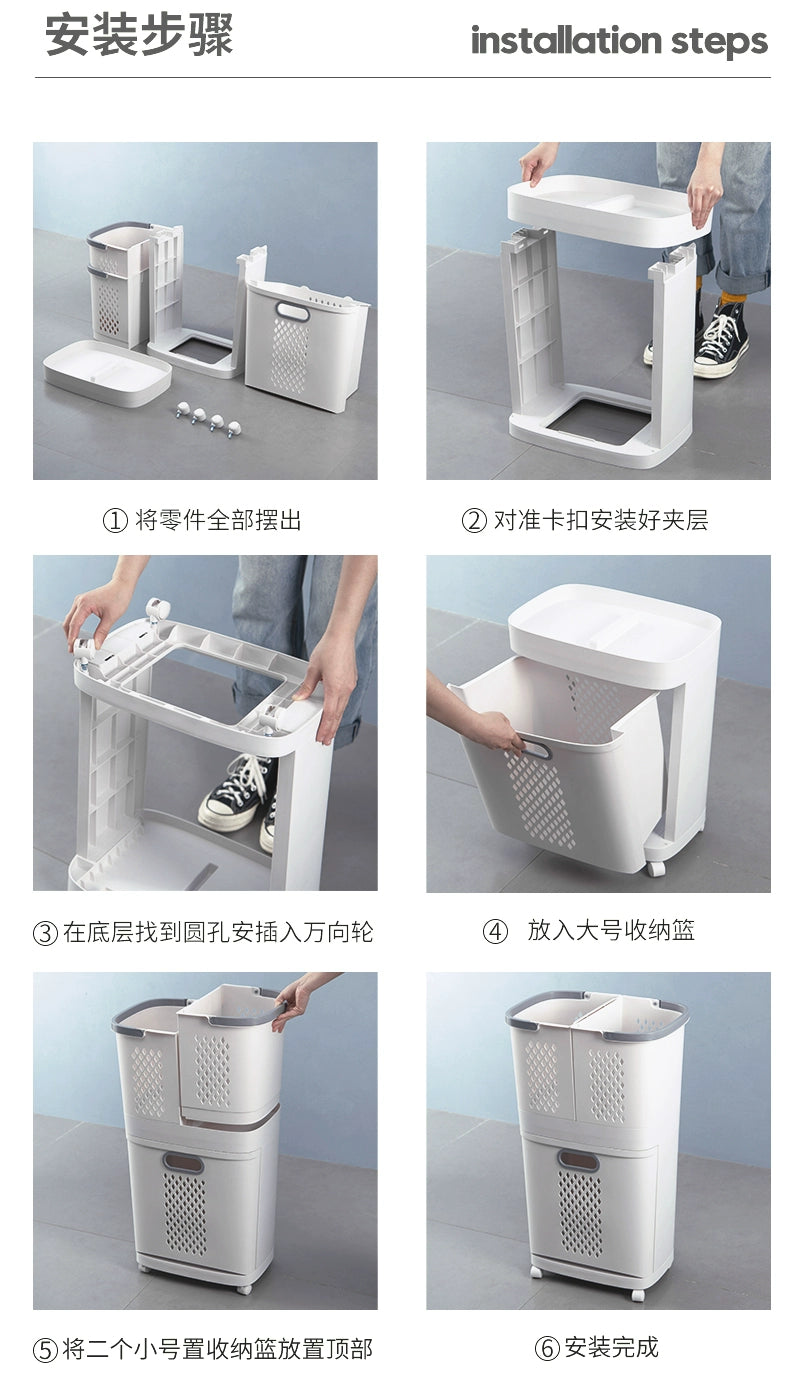 安装步骤

installation steps

① 将零件全部摆出

② 对准卡扣安装好夹层

③ 在底层找到圆孔安插入万向轮

④ 放入大号收纳篮

⑤ 将二个小号置收纳篮放置顶部

⑥ 安装完成