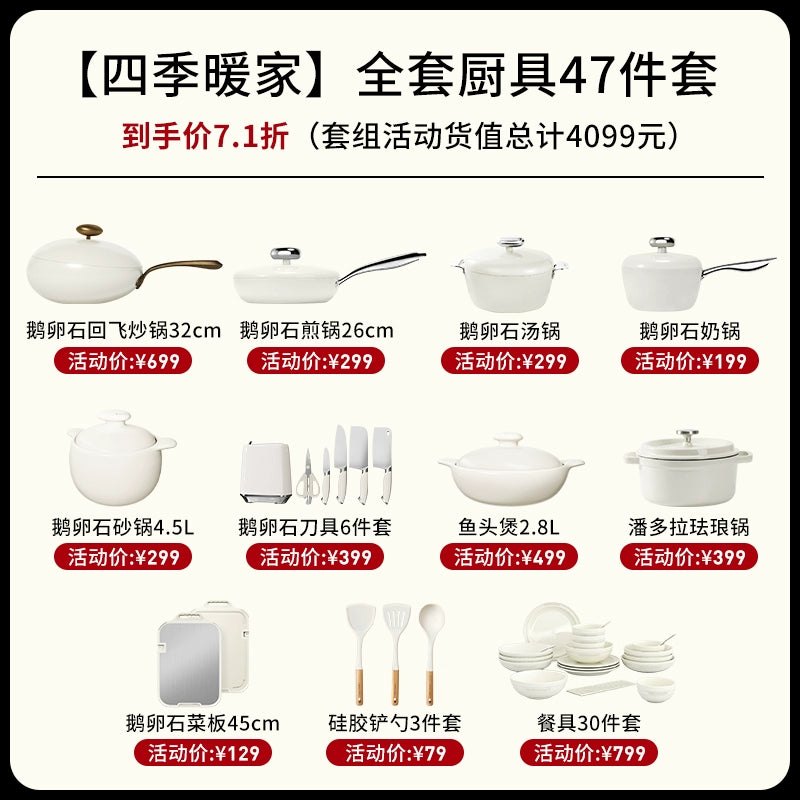 【四季暖家】全套厨具47件套

到手价7.1折（套组活动货值总计4099元）

鹅卵石回飞炒锅32cm
活动价:¥699

鹅卵石煎锅26cm
活动价:¥299

鹅卵石汤锅
活动价:¥299

鹅卵石奶锅
活动价:¥199

鹅卵石砂锅4.5L
活动价:¥299

鹅卵石刀具6件套
活动价:¥399

鱼头煲2.8L
活动价:¥499

潘多拉珐琅锅
活动价:¥399

鹅卵石菜板45cm
活动价:¥129

硅胶铲勺3件套
活动价:¥79

餐具30件套
活动价:¥799