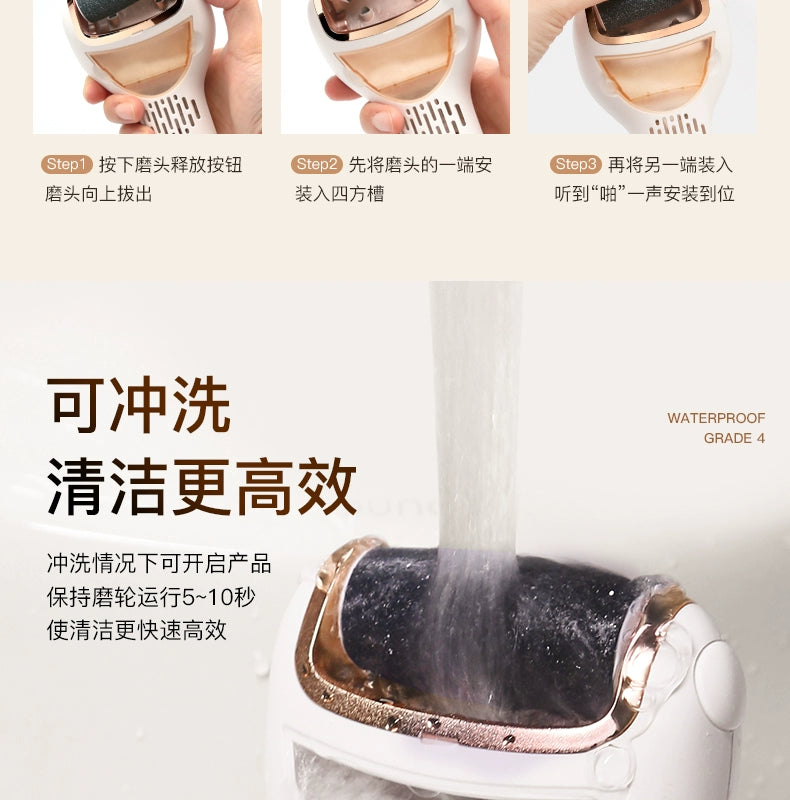 Step1 按下磨头释放按钮 磨头向上拔出

Step2 先将磨头的一端安装入四方槽

Step3 再将另一端装入 听到“啪”一声安装到位

可冲洗
清洁更高效

WATERPROOF
GRADE 4

冲洗情况下可开启产品
保持磨轮运行5~10秒
使清洁更快速高效