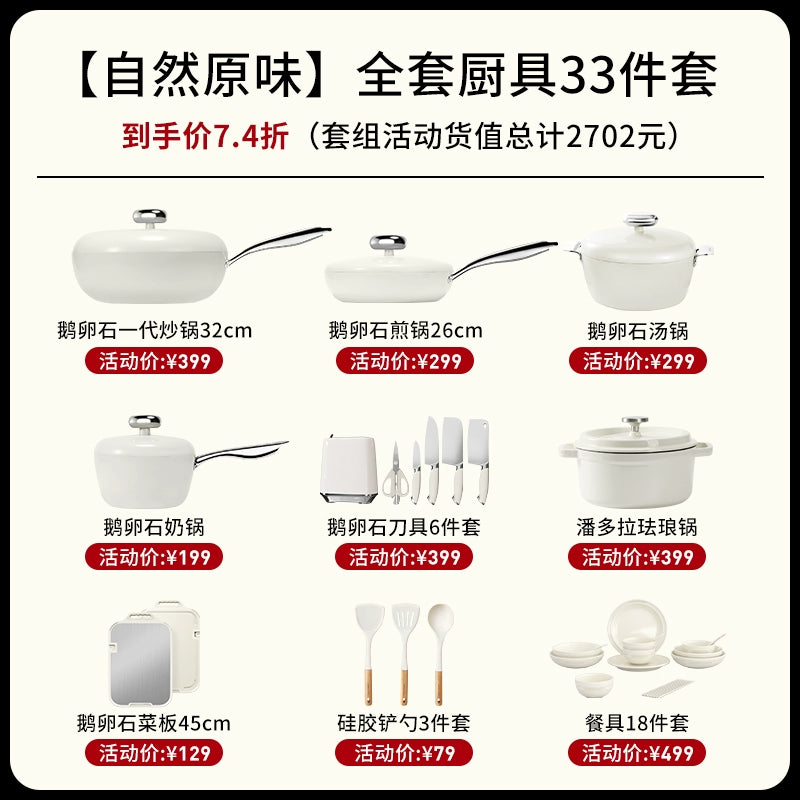 【自然原味】全套厨具33件套

到手价7.4折（套组活动货值总计2702元）

鹅卵石一代炒锅32cm
活动价:¥399

鹅卵石煎锅26cm
活动价:¥299

鹅卵石汤锅
活动价:¥299

鹅卵石奶锅
活动价:¥199

鹅卵石刀具6件套
活动价:¥399

潘多拉珐琅锅
活动价:¥399

鹅卵石菜板45cm
活动价:¥129

硅胶铲勺3件套
活动价:¥79

餐具18件套
活动价:¥499