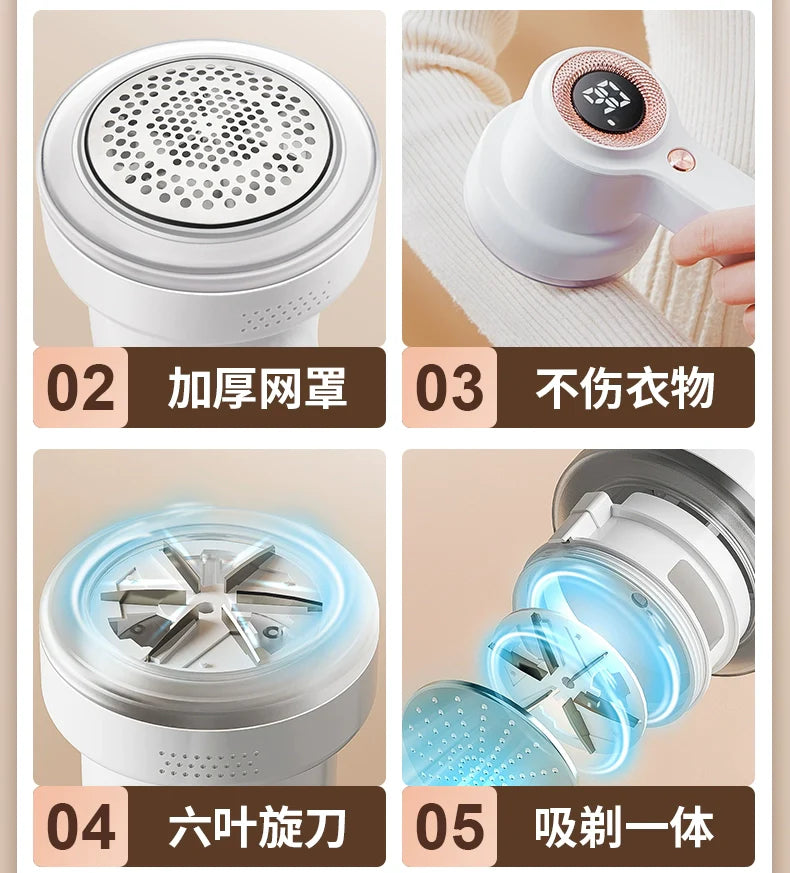 02 加厚网罩

03 不伤衣物

04 六叶旋刀

05 吸剃一体