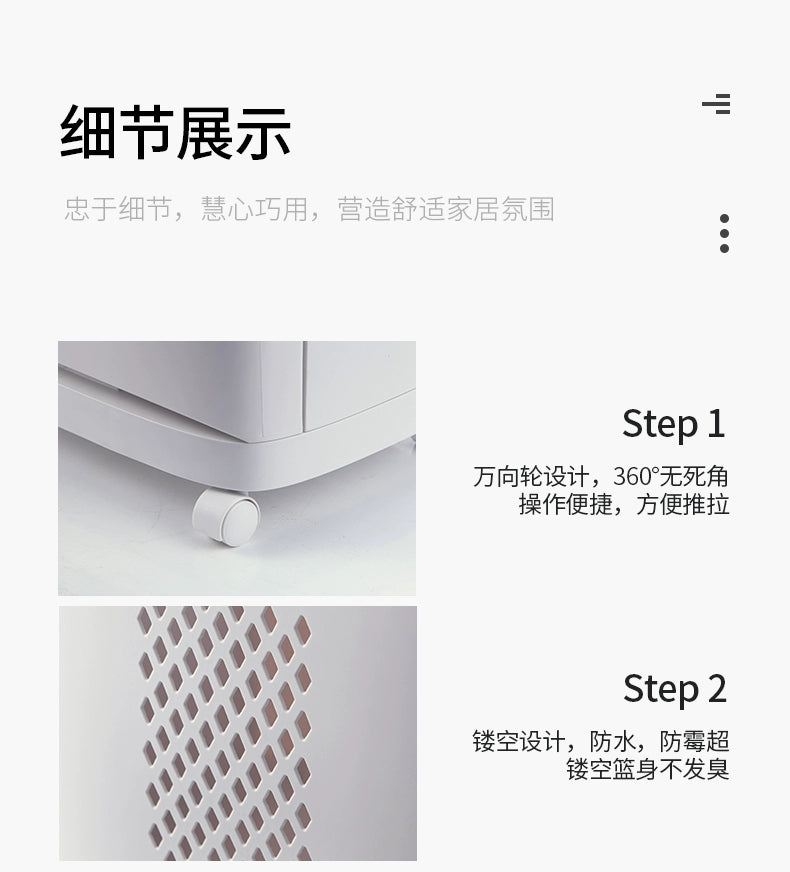 细节展示

忠于细节，慧心巧用，营造舒适家居氛围

Step 1

万向轮设计，360°无死角
操作便捷，方便推拉

Step 2

镂空设计，防水，防霉超
镂空篮身不发臭