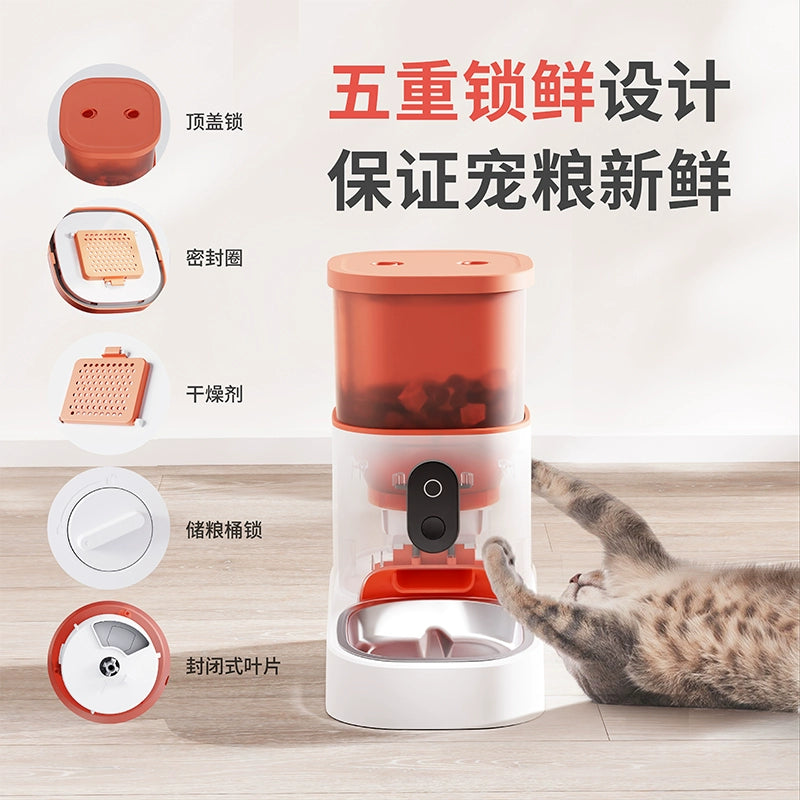 五重锁鲜设计
保证宠粮新鲜

顶盖锁

密封圈

干燥剂

储粮桶锁

封闭式叶片