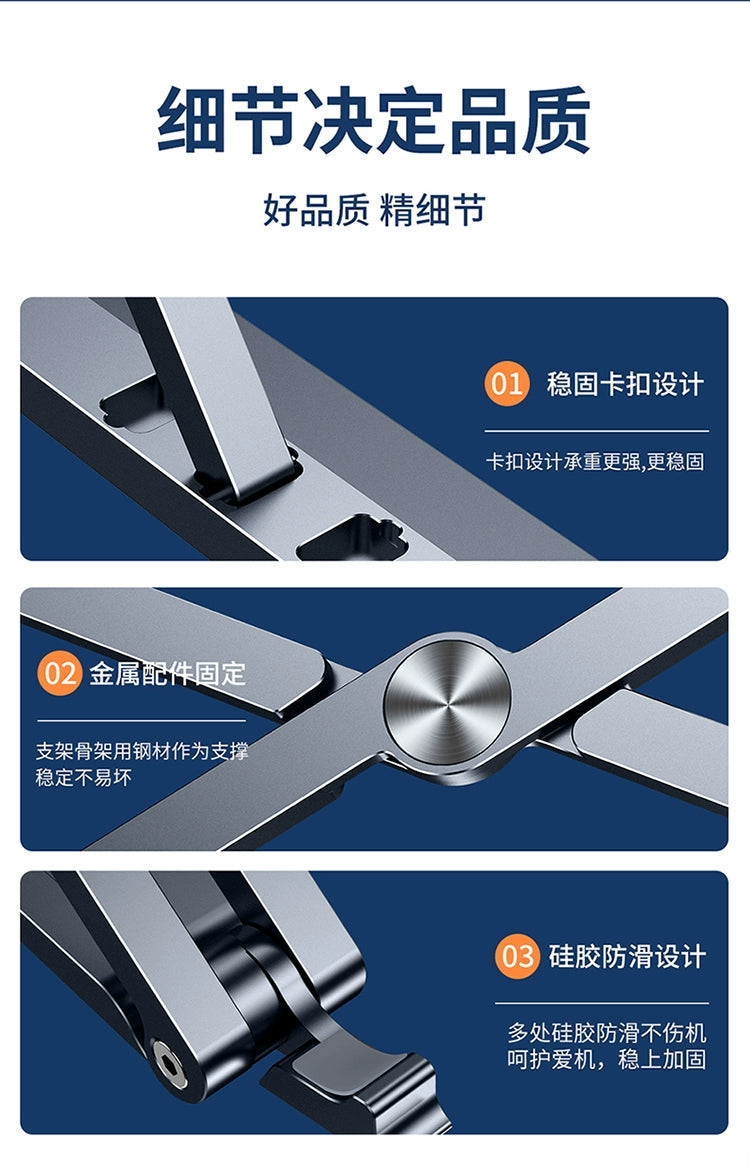 细节决定品质

好品质 精细节

01 稳固卡扣设计

卡扣设计承重更强,更稳固

02 金属配件固定

支架骨架用钢材作为支撑
稳定不易坏

03 硅胶防滑设计

多处硅胶防滑不伤机
呵护爱机，稳上加固