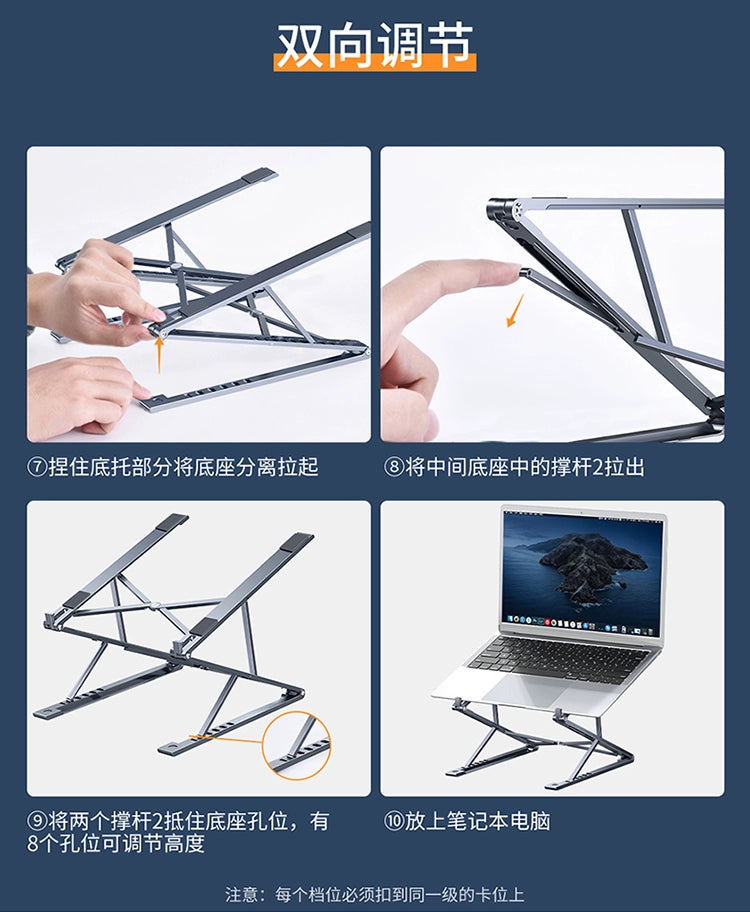 双向调节

⑦捏住底托部分将底座分离拉起

⑧将中间底座中的撑杆2拉出

⑨将两个撑杆2抵住底座孔位，有8个孔位可调节高度

⑩放上笔记本电脑

注意：每个档位必须扣到同一级的卡位上