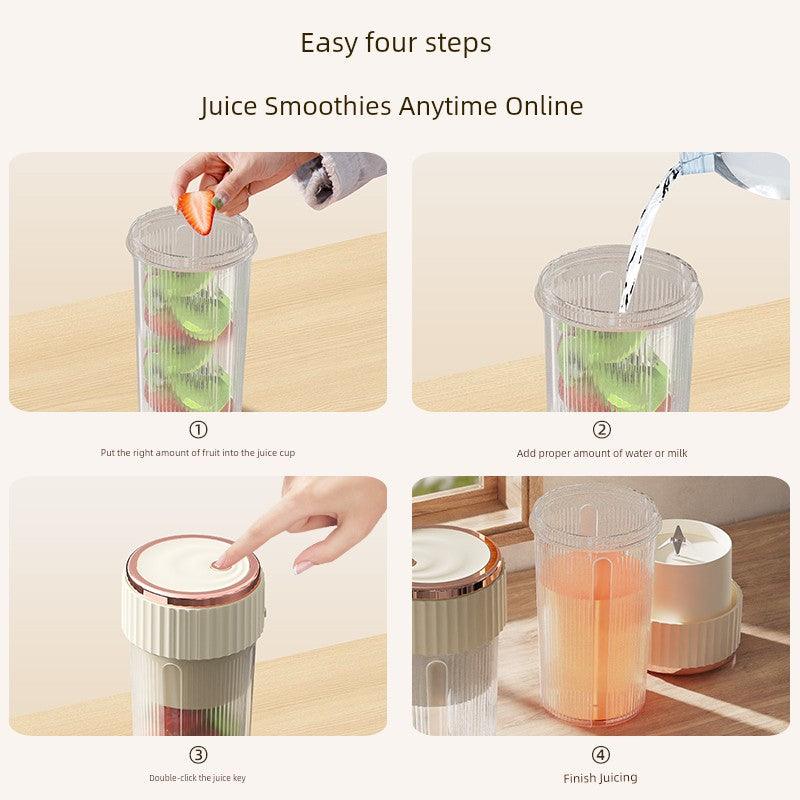 Easy four steps

Juice Smoothies Anytime Online

①

Put the right amount of fruit into the juice cup

②

Add proper amount of water or milk

③

Double-click the juice key

④

Finish Juicing