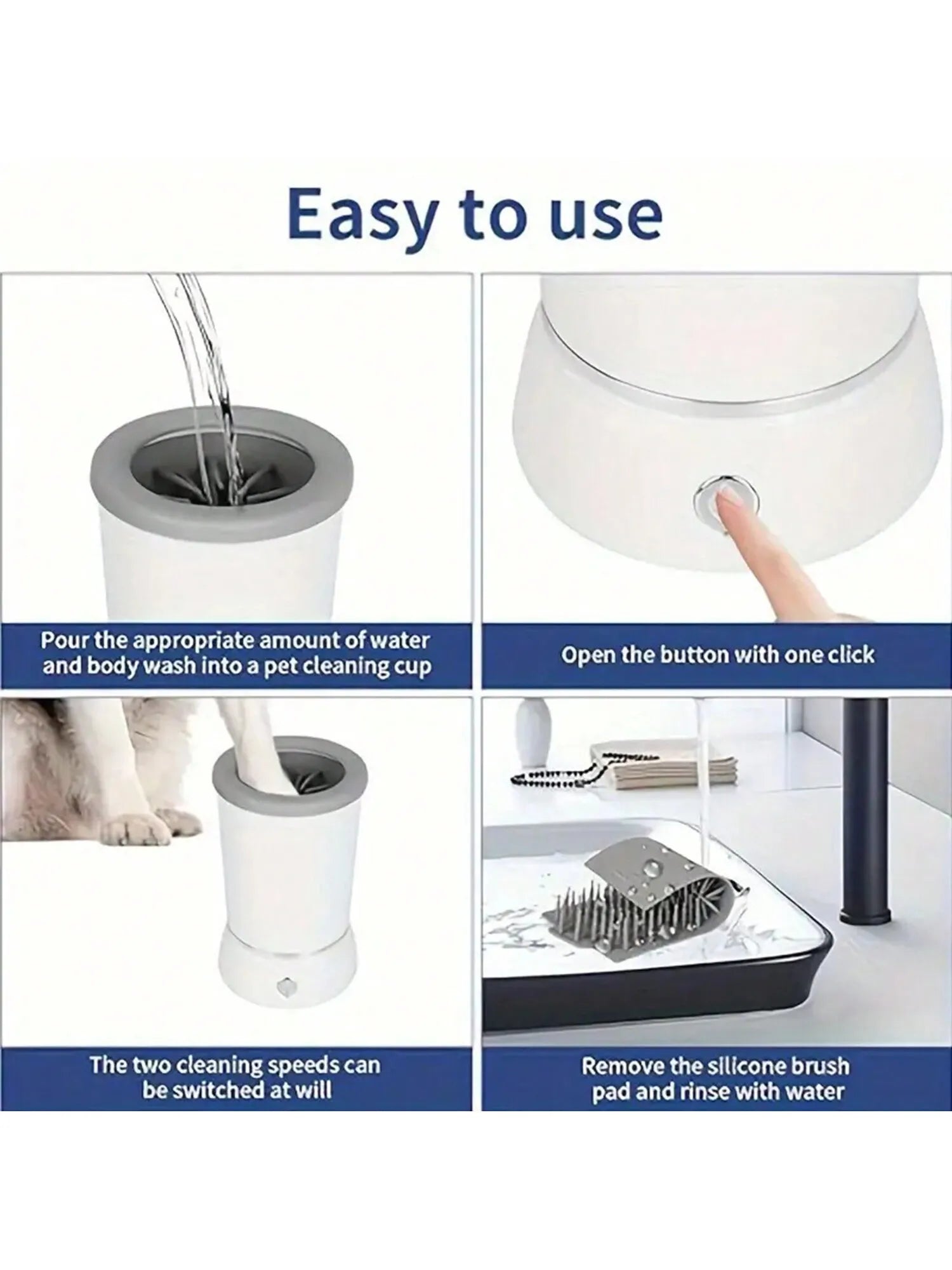 Easy to use

Pour the appropriate amount of water and body wash into a pet cleaning cup

Open the button with one click

The two cleaning speeds can be switched at will

Remove the silicone brush pad and rinse with water