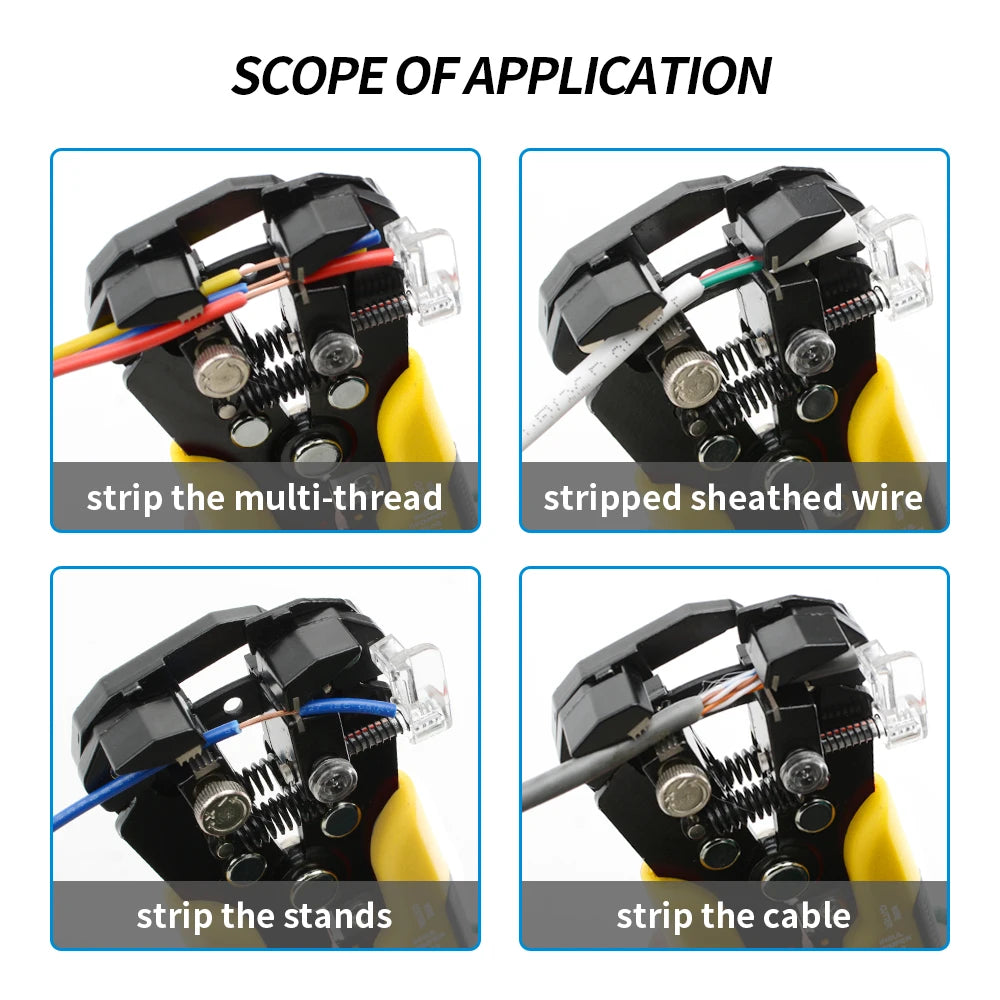 SCOPE OF APPLICATION

strip the multi-thread

stripped sheathed wire

strip the stands

strip the cable