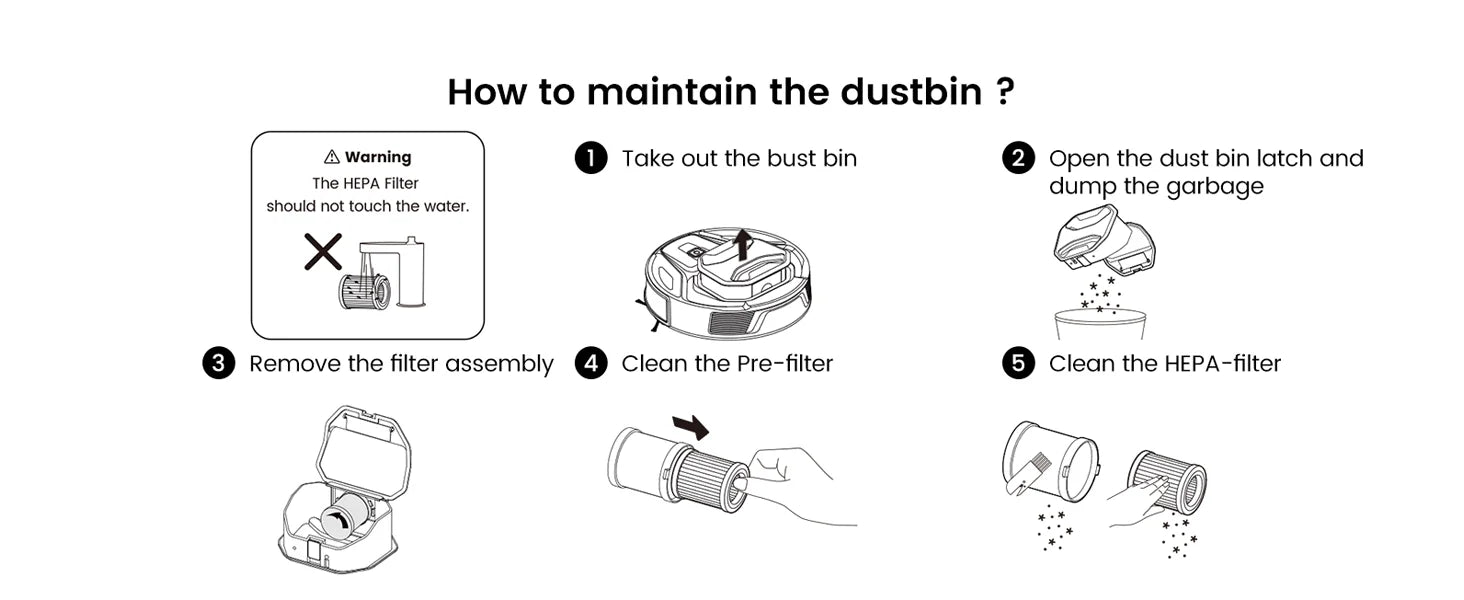 How to maintain the dustbin ?

⚠ Warning
The HEPA Filter should not touch the water.

1 Take out the bust bin

2 Open the dust bin latch and dump the garbage

3 Remove the filter assembly

4 Clean the Pre-filter

5 Clean the HEPA-filter