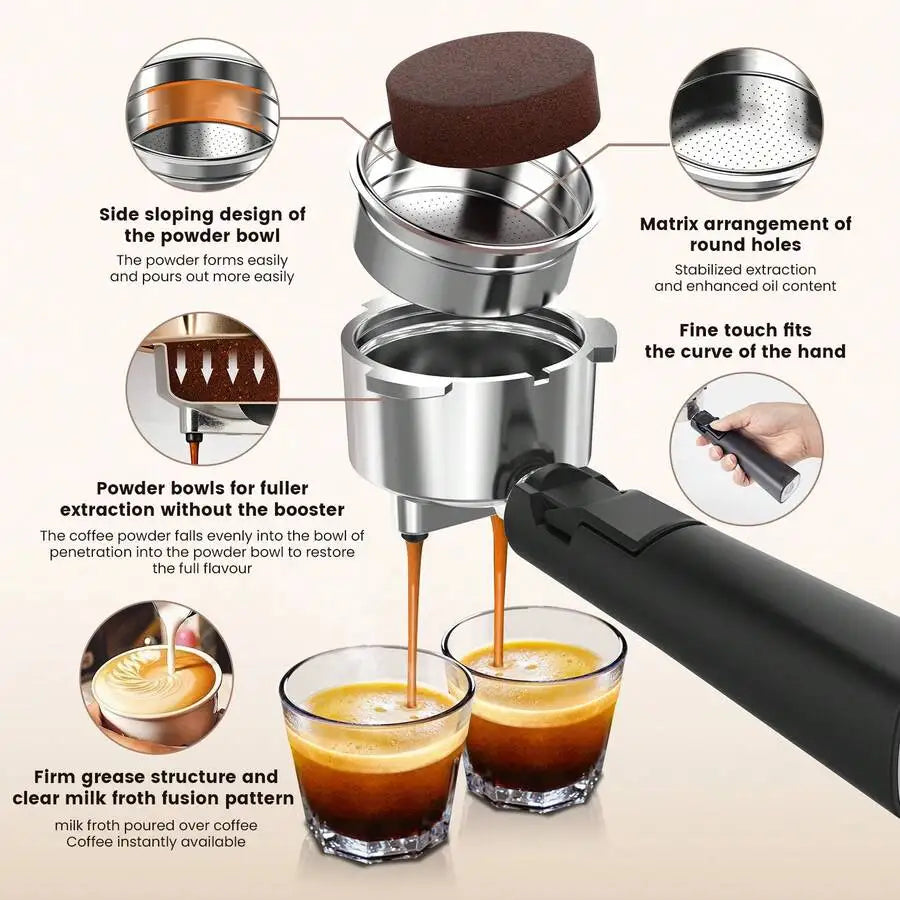 Side sloping design of the powder bowl

The powder forms easily and pours out more easily

Powder bowls for fuller extraction without the booster

The coffee powder falls evenly into the bowl of penetration into the powder bowl to restore the full flavour

Firm grease structure and clear milk froth fusion pattern

milk froth poured over coffee
Coffee instantly available

Matrix arrangement of round holes

Stabilized extraction and enhanced oil content

Fine touch fits the curve of the hand