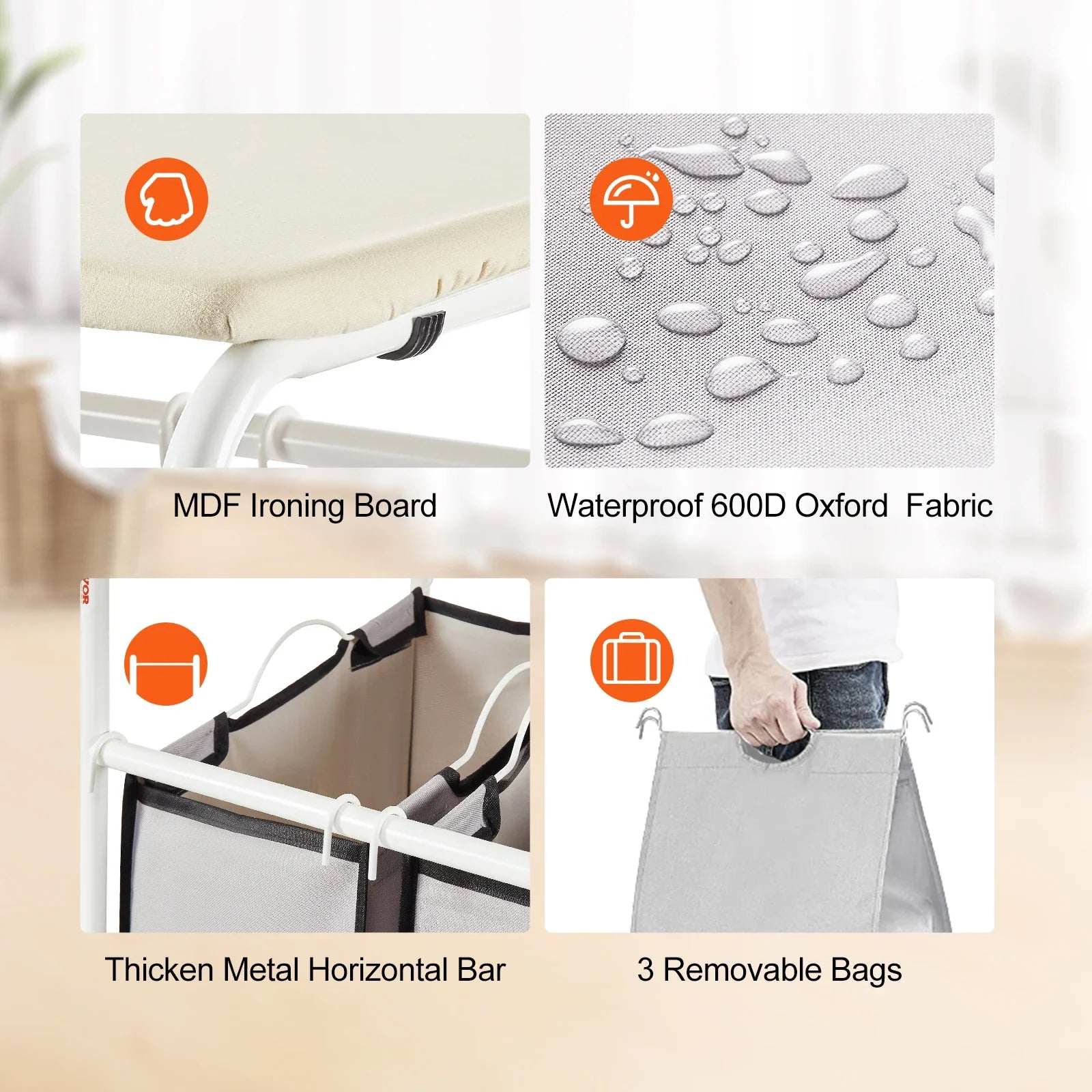 MDF Ironing Board

Waterproof 600D Oxford Fabric

VOR

Thicken Metal Horizontal Bar

3 Removable Bags