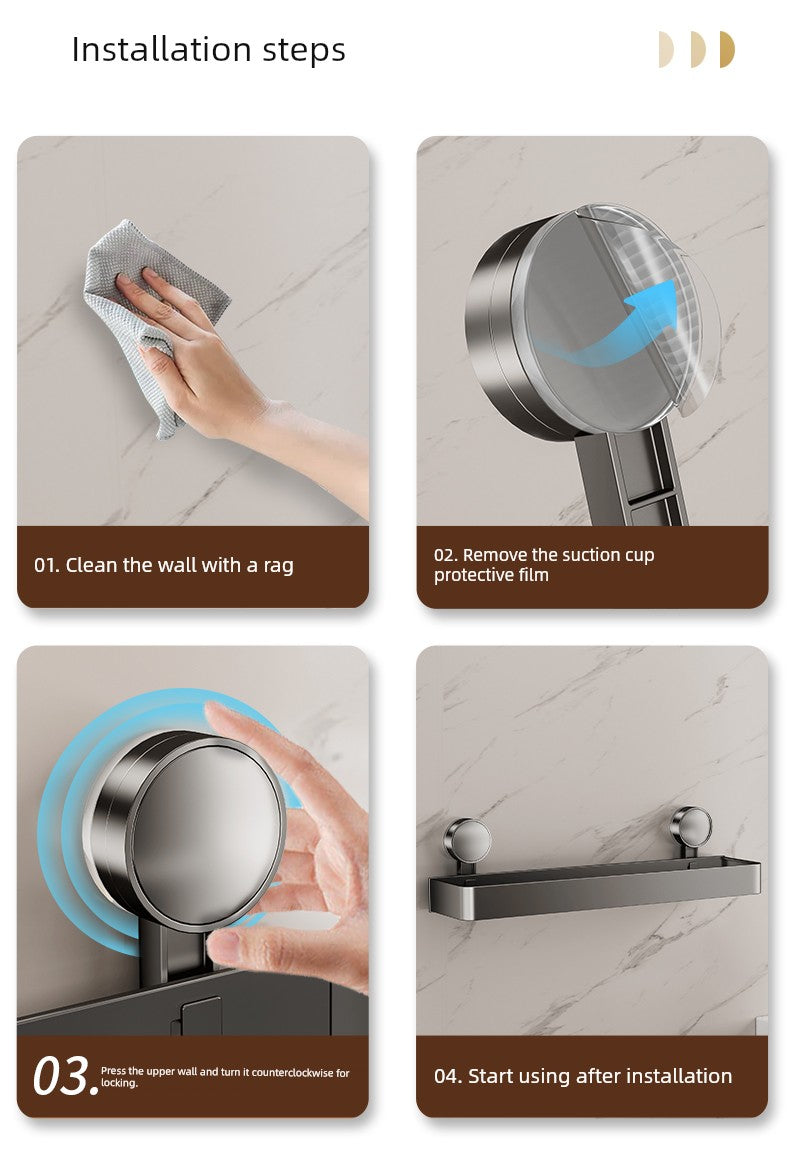 Installation steps

01. Clean the wall with a rag

02. Remove the suction cup protective film

03. Press the upper wall and turn it counterclockwise for locking.

04. Start using after installation