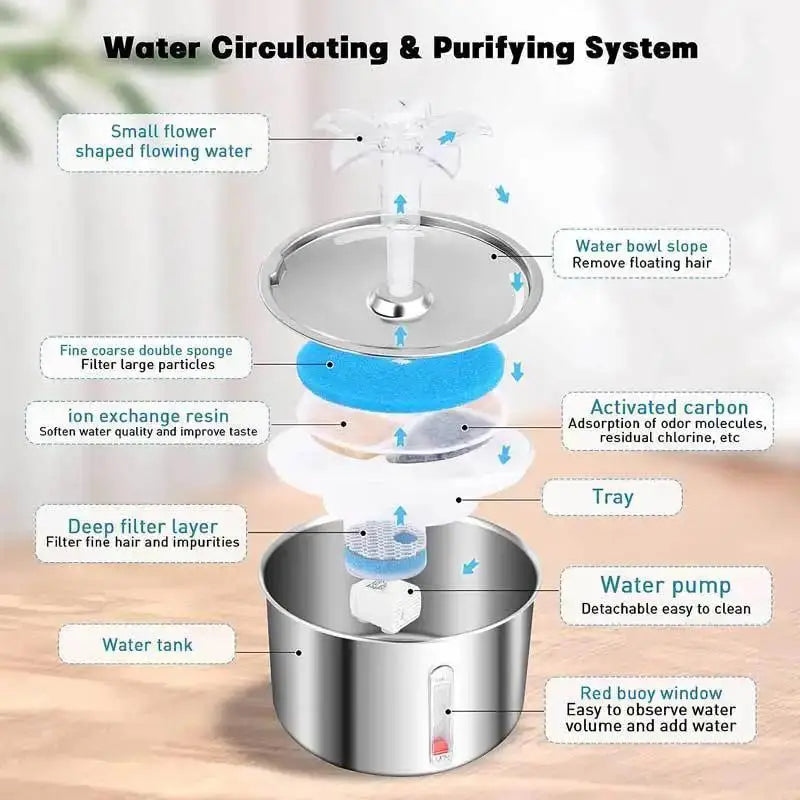 Water Circulating & Purifying System

Small flower shaped flowing water

Water bowl slope
Remove floating hair

Fine coarse double sponge
Filter large particles

ion exchange resin
Soften water quality and improve taste

Activated carbon
Adsorption of odor molecules, residual chlorine, etc

Tray

Deep filter layer
Filter fine hair and impurities

Water pump
Detachable easy to clean

Water tank

Red buoy window
Easy to observe water volume and add water