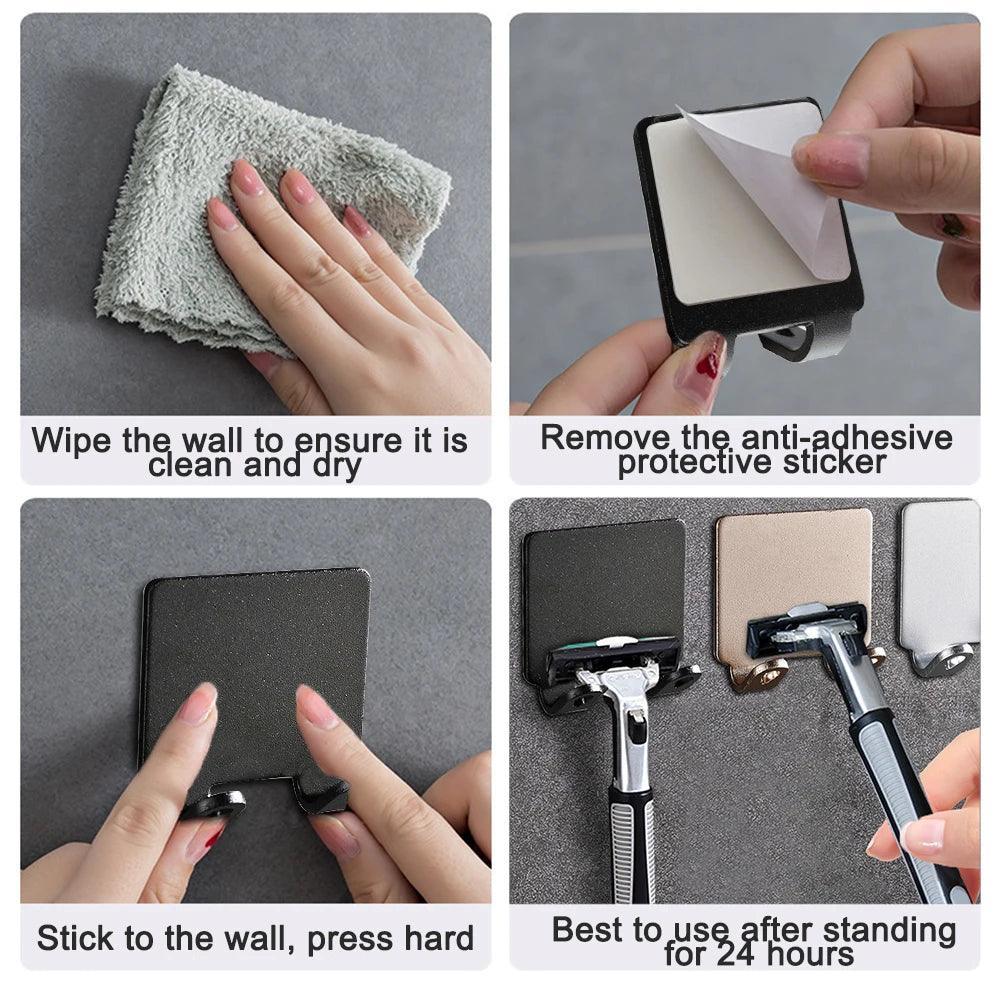 Wipe the wall to ensure it is clean and dry

Remove the anti-adhesive protective sticker

Stick to the wall, press hard

Best to use after standing for 24 hours