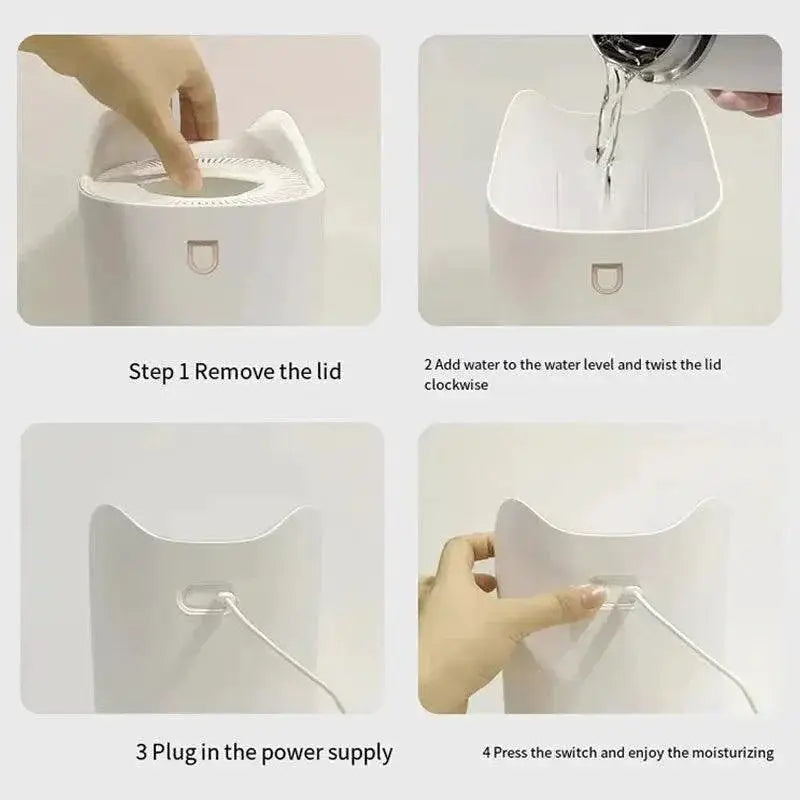 Step 1 Remove the lid

2 Add water to the water level and twist the lid clockwise

3 Plug in the power supply

4 Press the switch and enjoy the moisturizing