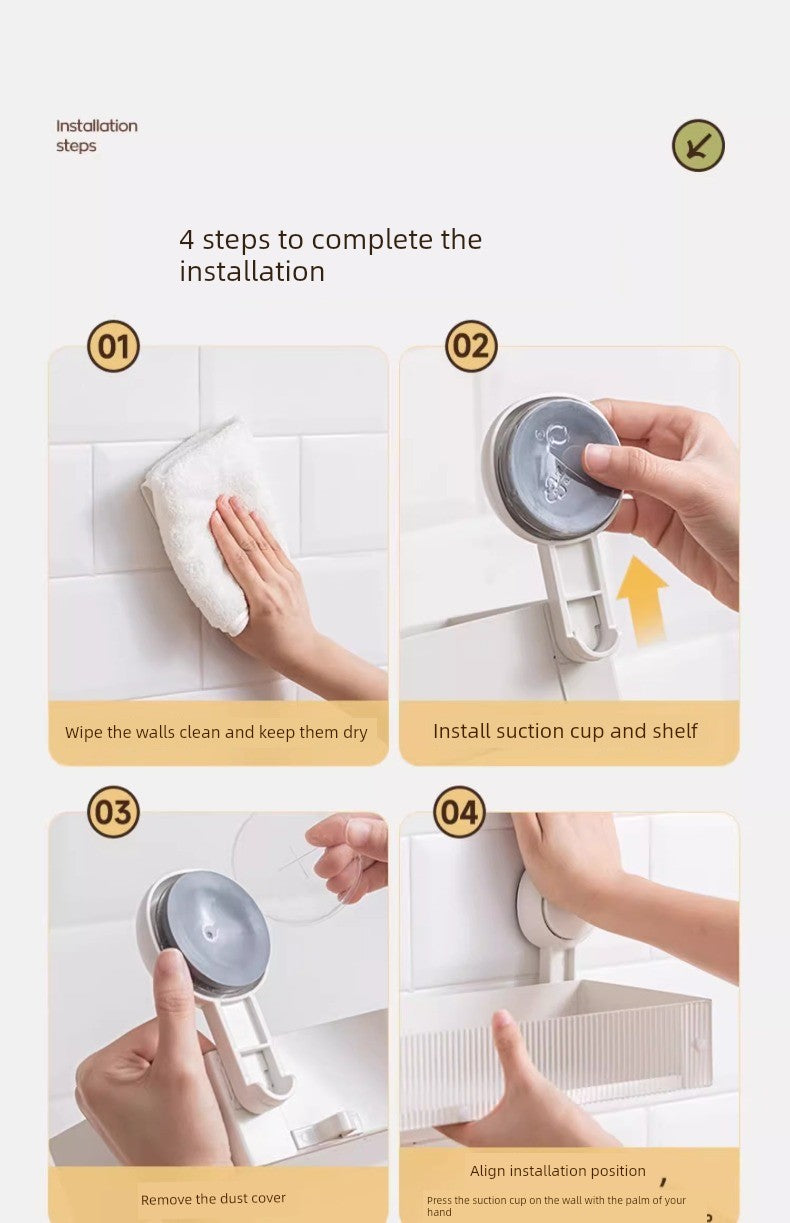 Installation steps

4 steps to complete the installation

01

Wipe the walls clean and keep them dry

02

Install suction cup and shelf

03

Remove the dust cover

04

Align installation position

Press the suction cup on the wall with the palm of your hand