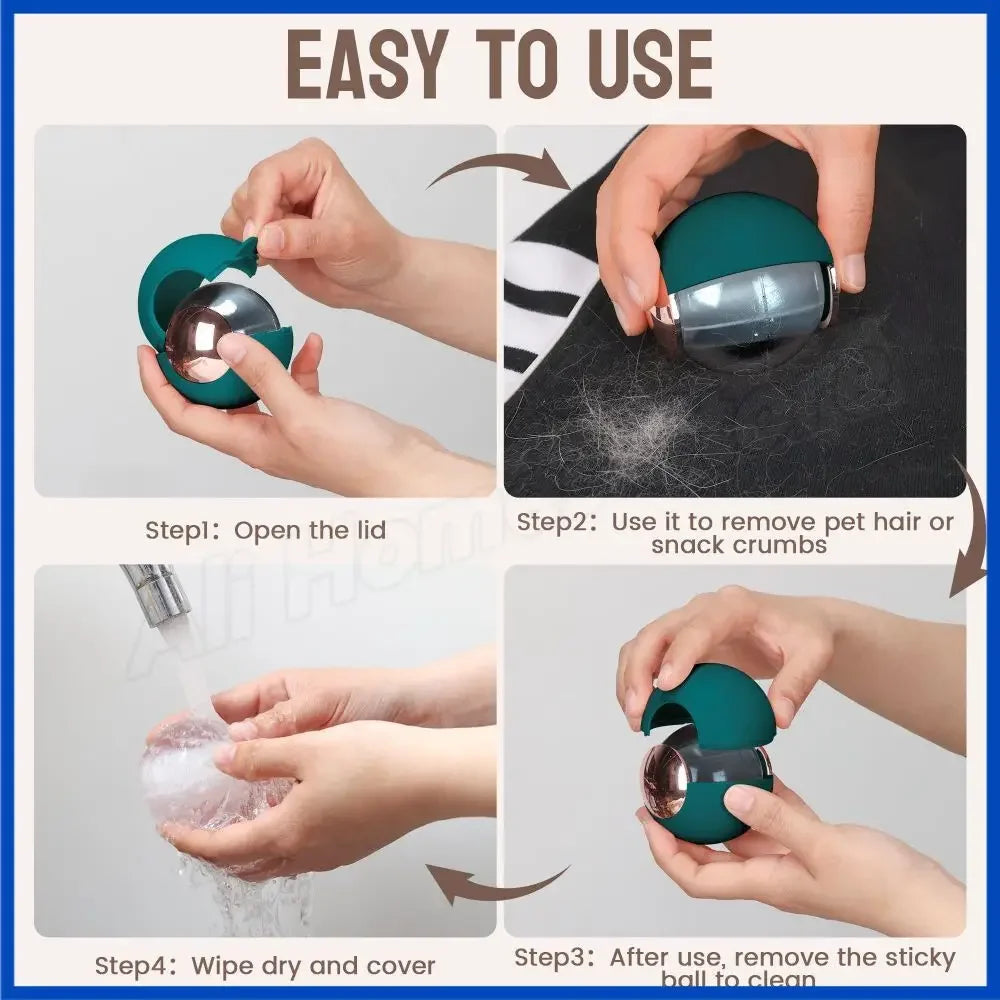 EASY TO USE

Step1: Open the lid

Step2: Use it to remove pet hair or snack crumbs

Step4: Wipe dry and cover

Step3: After use, remove the sticky ball to clean

Ali Home