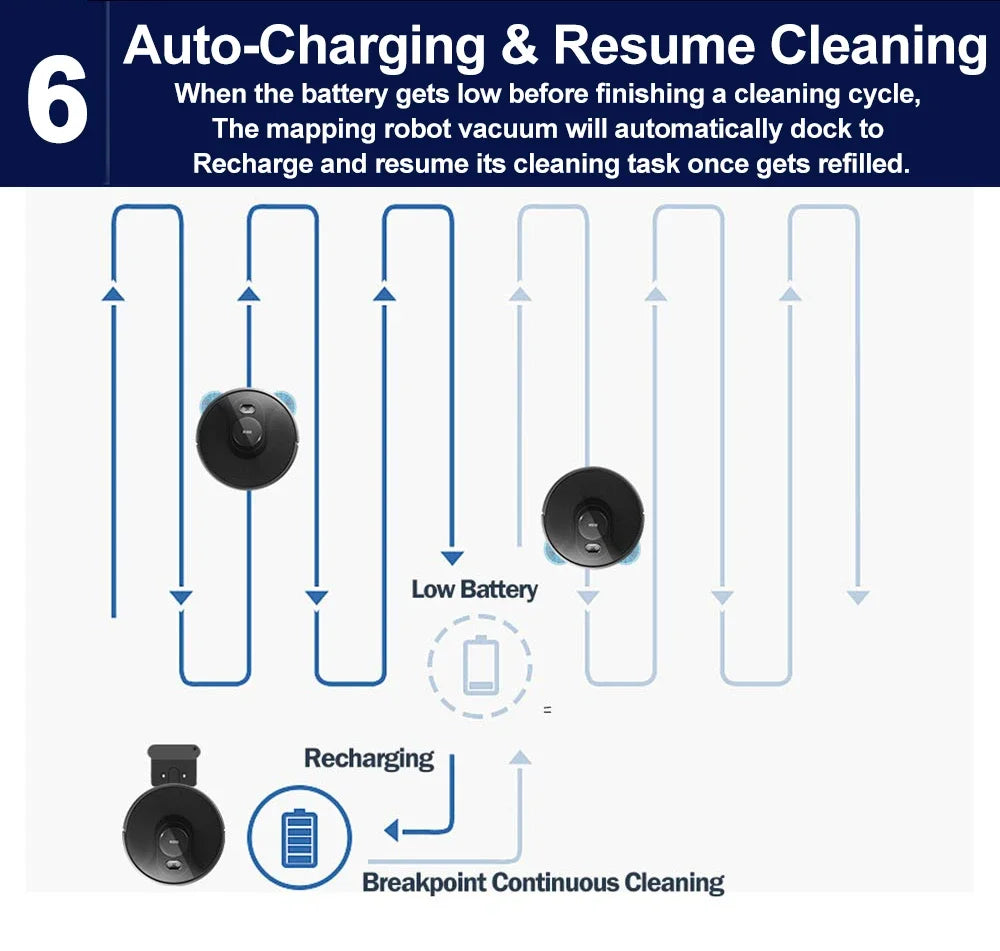 6

Auto-Charging & Resume Cleaning

When the battery gets low before finishing a cleaning cycle, The mapping robot vacuum will automatically dock to Recharge and resume its cleaning task once gets refilled.

Low Battery

Recharging

Breakpoint Continuous Cleaning