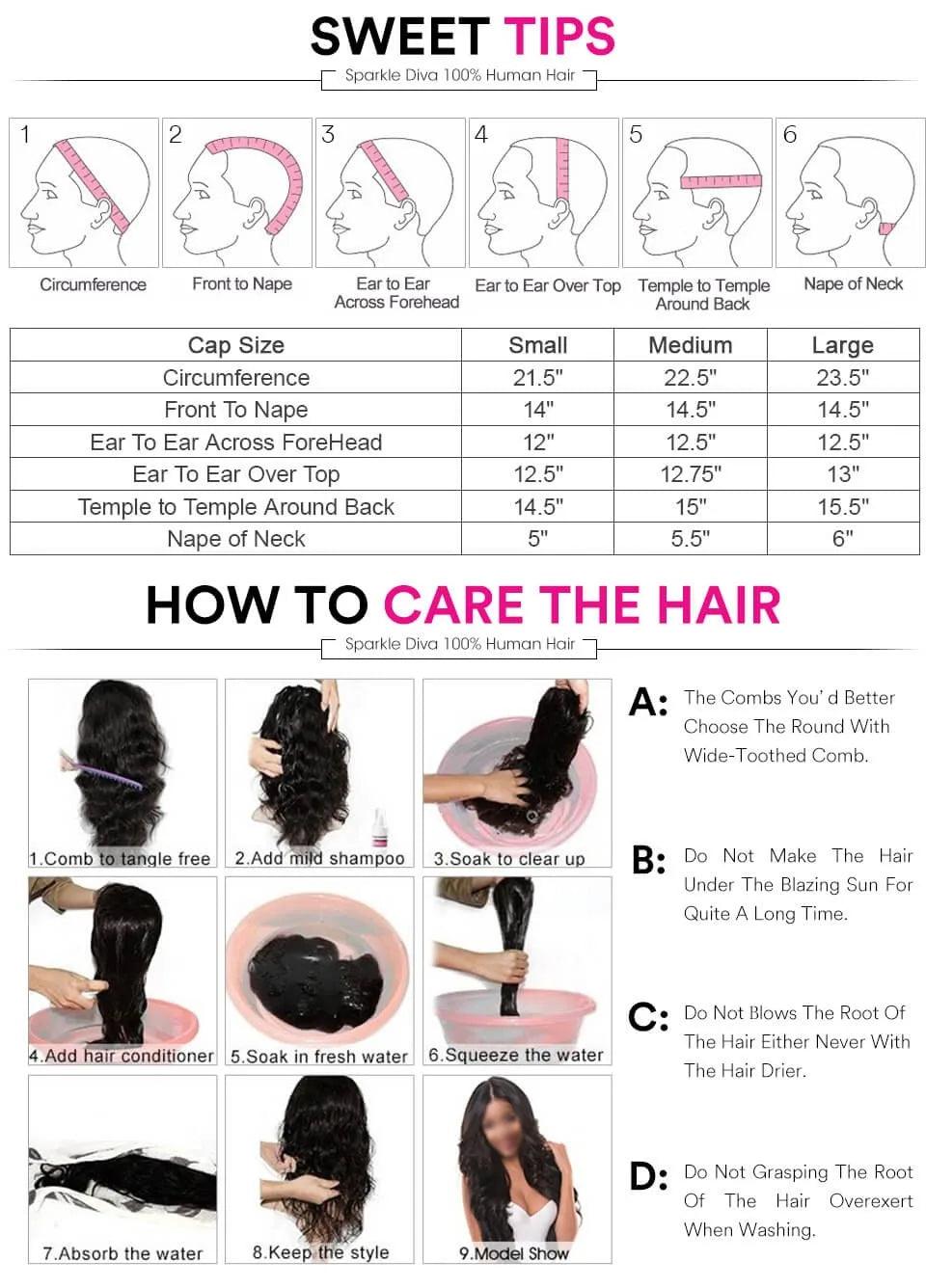 SWEET TIPS

Sparkle Diva 100% Human Hair

1
Circumference

2
Front to Nape

3
Ear to Ear Across Forehead

4
Ear to Ear Over Top

5
Temple to Temple Around Back

6
Nape of Neck

| Cap Size | Small | Medium | Large |
|---|---|---|---|
| Circumference | 21.5" | 22.5" | 23.5" |
| Front To Nape | 14" | 14.5" | 14.5" |
| Ear To Ear Across ForeHead | 12" | 12.5" | 12.5" |
| Ear To Ear Over Top | 12.5" | 12.75" | 13" |
| Temple to Temple Around Back | 14.5" | 15" | 15.5" |
| Nape of Neck | 5" | 5.5" | 6" |

HOW TO CARE THE HAIR

Sparkle Diva 100% Human Hair

1.Comb to tangle free
2.Add mild shampoo
3.Soak to clear up
4.Add hair conditioner
5.Soak in fresh water
6.Squeeze the water
7.Absorb the water
8.Keep the style
9.Model Show

A: The Combs You' d Better Choose The Round With Wide-Toothed Comb.

B: Do Not Make The Hair Under The Blazing Sun For Quite A Long Time.

C: Do Not Blows The Root Of The Hair Either Never With The Hair Drier.

D: Do Not Grasping The Root Of The Hair Overexert When Washing.