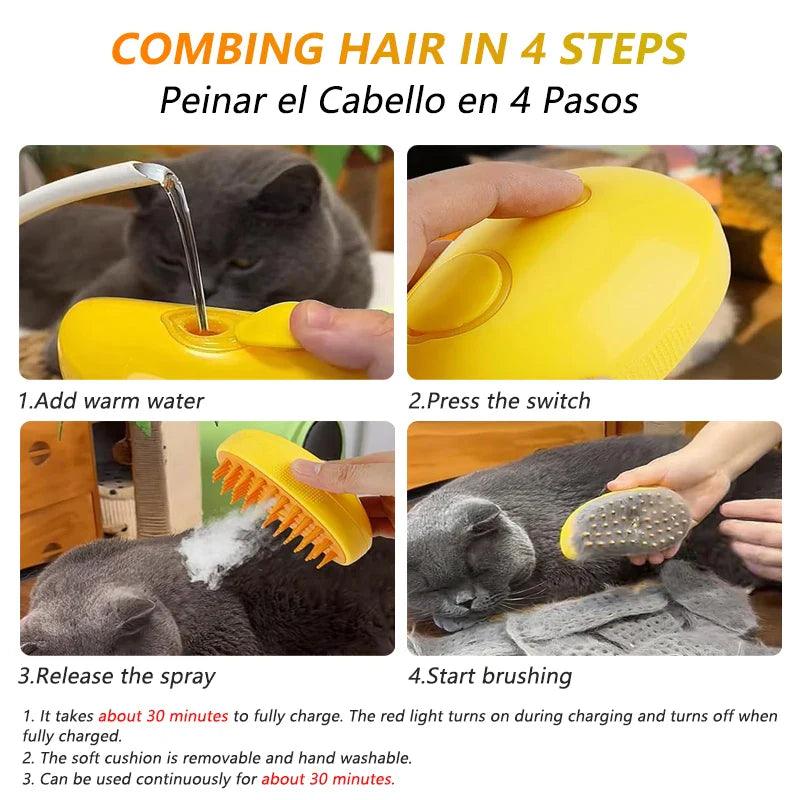 COMBING HAIR IN 4 STEPS
Peinar el Cabello en 4 Pasos

1.Add warm water

2.Press the switch

3.Release the spray

4.Start brushing

1. It takes about 30 minutes to fully charge. The red light turns on during charging and turns off when fully charged.
2. The soft cushion is removable and hand washable.
3. Can be used continuously for about 30 minutes.