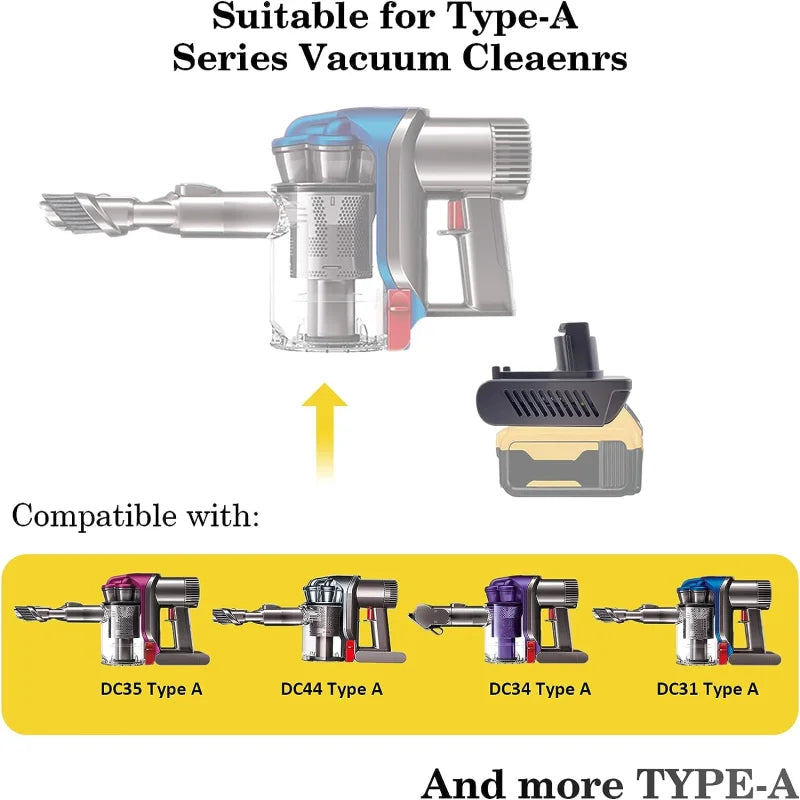 Suitable for Type-A Series Vacuum Cleaenrs

Compatible with:

DC35 Type A

DC44 Type A

DC34 Type A

DC31 Type A

And more TYPE-A