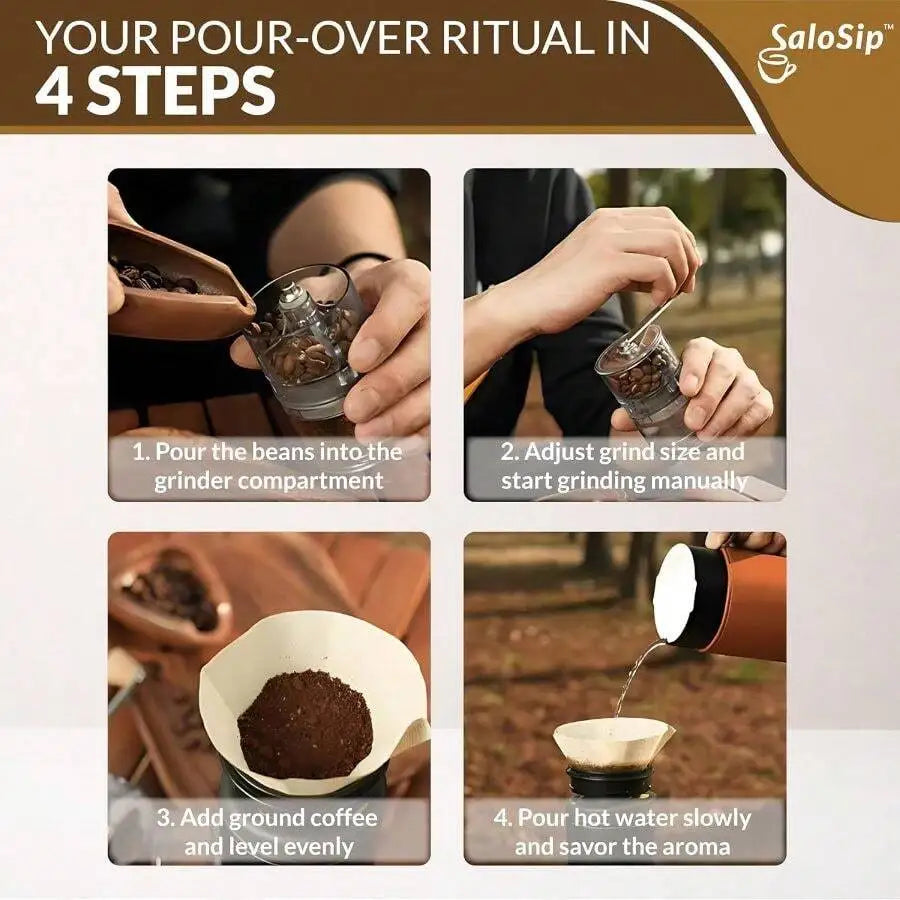 YOUR POUR-OVER RITUAL IN
4 STEPS

SaloSip™

1. Pour the beans into the grinder compartment

2. Adjust grind size and start grinding manually

3. Add ground coffee and level evenly

4. Pour hot water slowly and savor the aroma