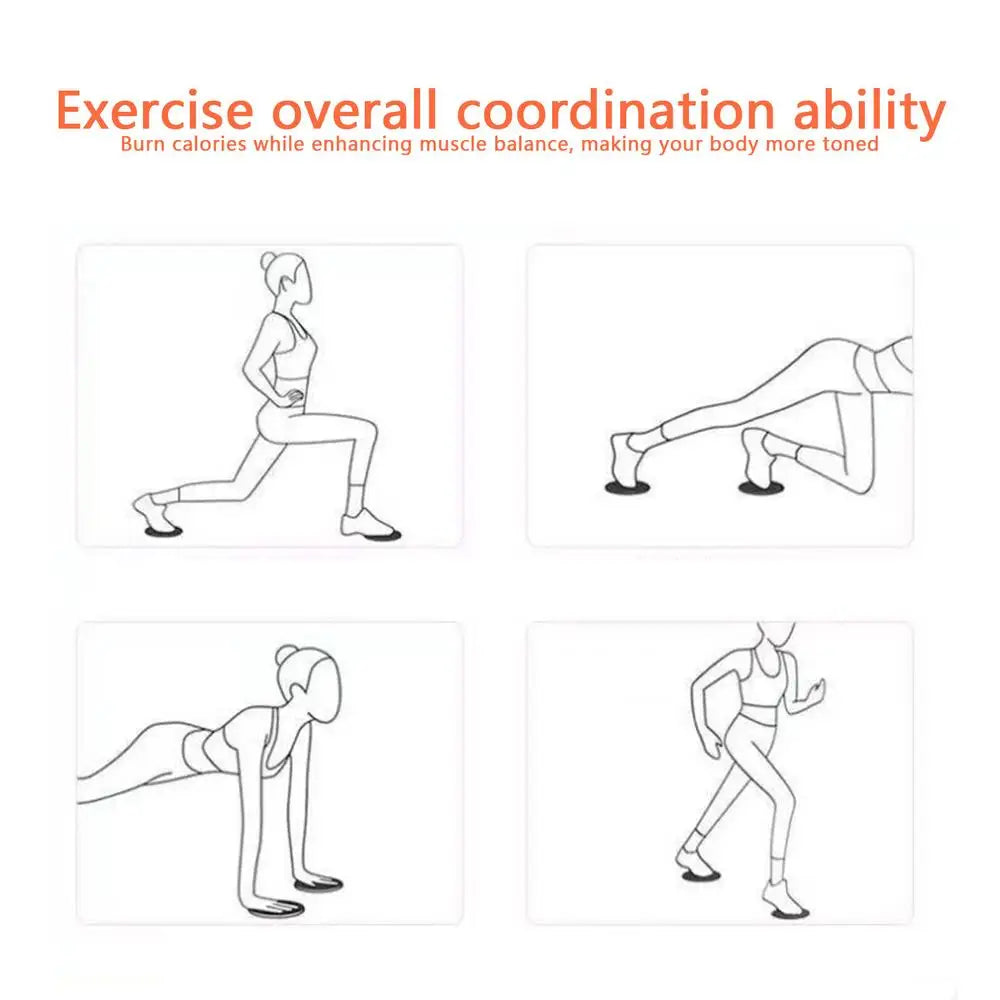 Exercise overall coordination ability

Burn calories while enhancing muscle balance, making your body more toned