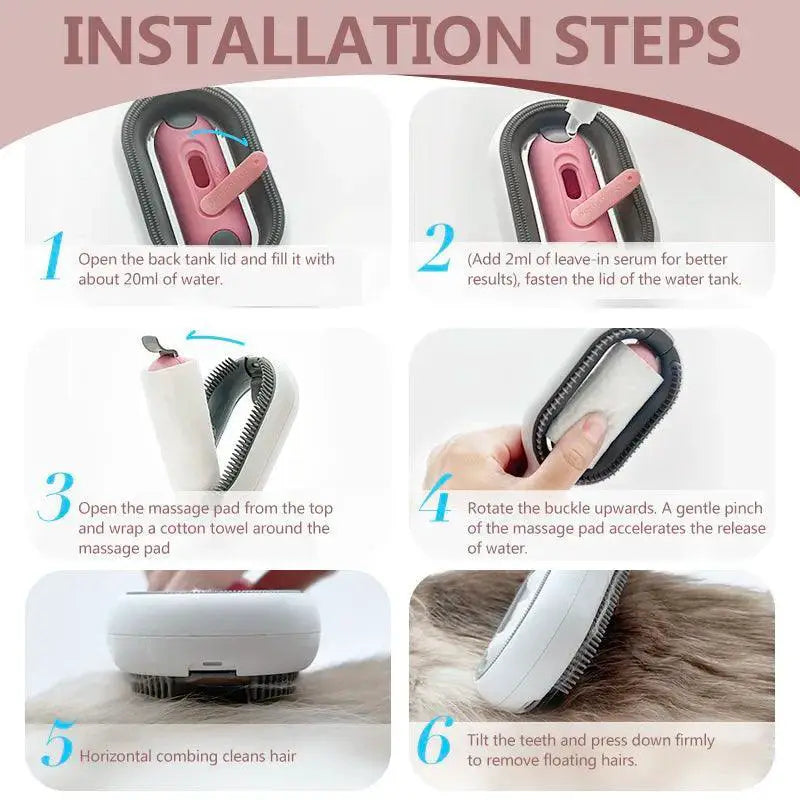 INSTALLATION STEPS

1 Open the back tank lid and fill it with about 20ml of water.

2 (Add 2ml of leave-in serum for better results), fasten the lid of the water tank.

3 Open the massage pad from the top and wrap a cotton towel around the massage pad

4 Rotate the buckle upwards. A gentle pinch of the massage pad accelerates the release of water.

5 Horizontal combing cleans hair

6 Tilt the teeth and press down firmly to remove floating hairs.