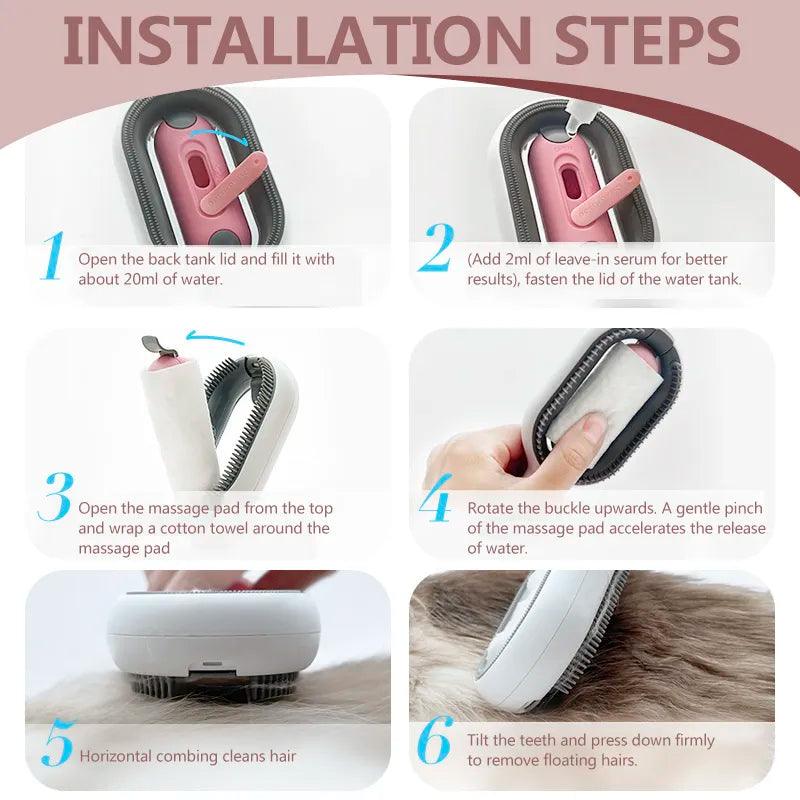 INSTALLATION STEPS

1 Open the back tank lid and fill it with about 20ml of water.

2 (Add 2ml of leave-in serum for better results), fasten the lid of the water tank.

3 Open the massage pad from the top and wrap a cotton towel around the massage pad

4 Rotate the buckle upwards. A gentle pinch of the massage pad accelerates the release of water.

5 Horizontal combing cleans hair

6 Tilt the teeth and press down firmly to remove floating hairs.