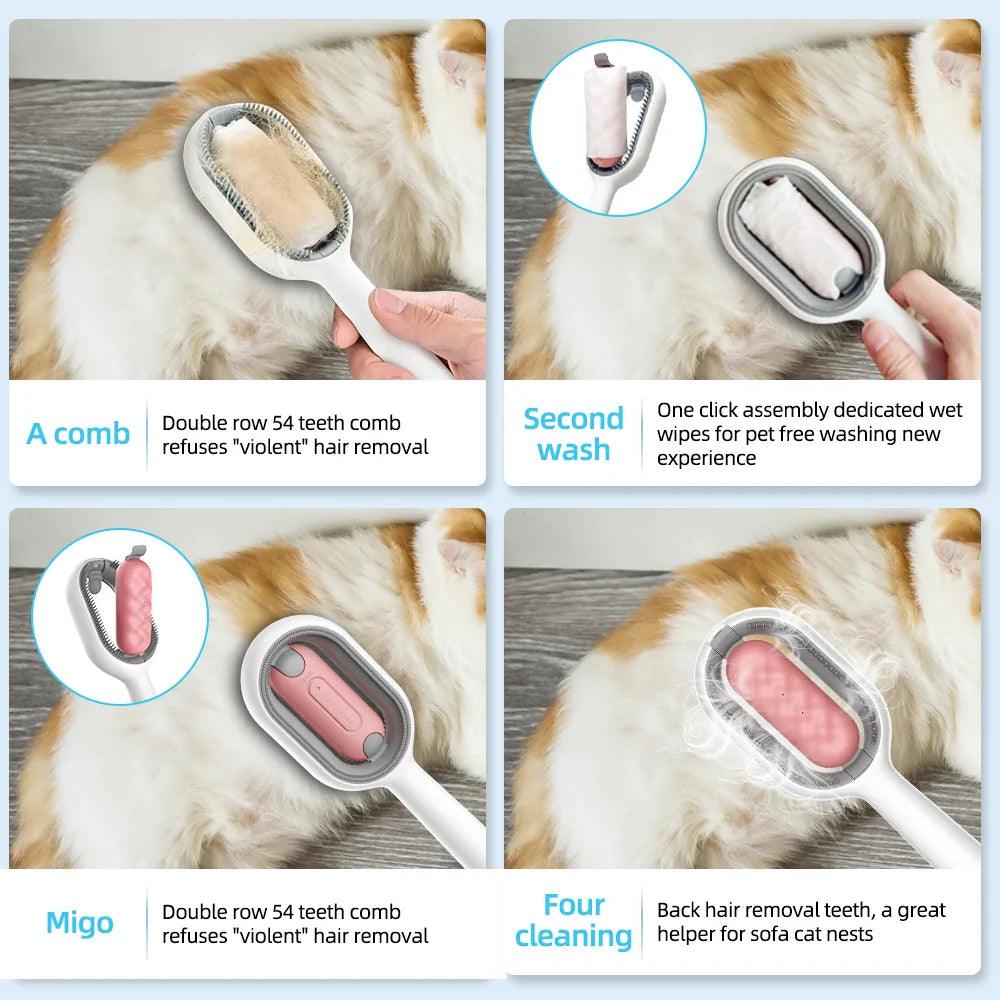 A comb

Double row 54 teeth comb refuses "violent" hair removal

Second wash

One click assembly dedicated wet wipes for pet free washing new experience

Migo

Double row 54 teeth comb refuses "violent" hair removal

Four cleaning

Back hair removal teeth, a great helper for sofa cat nests