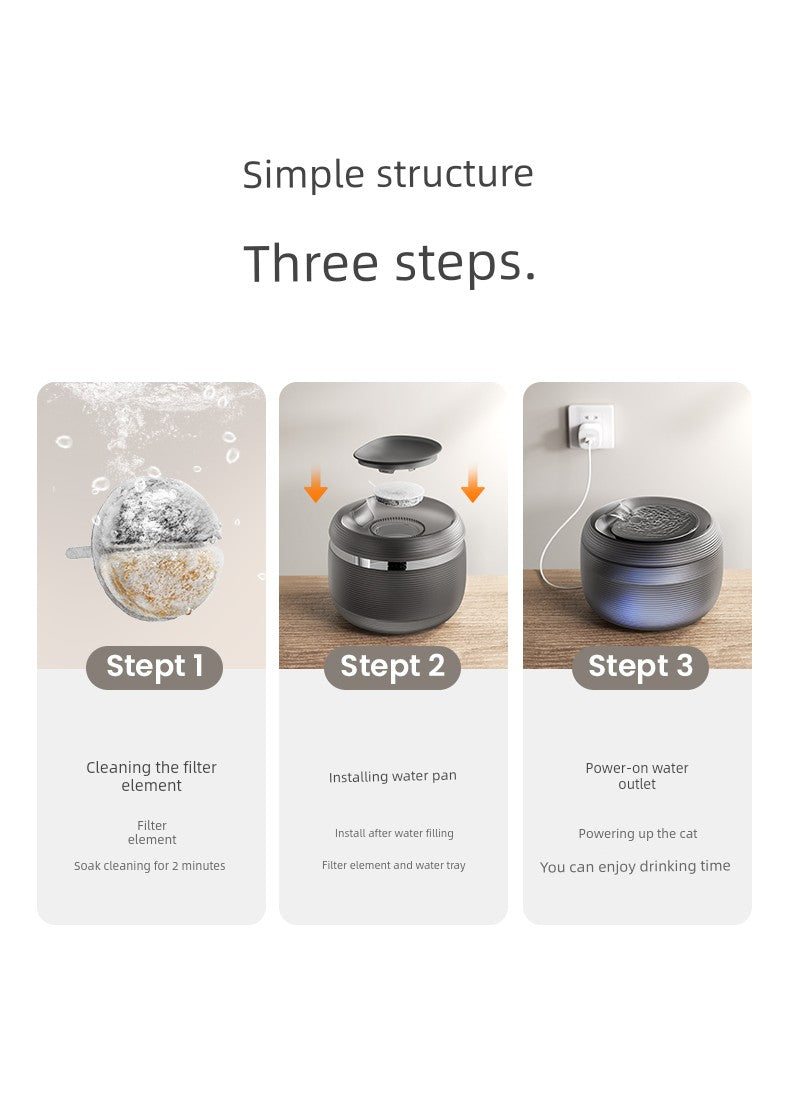 Simple structure

Three steps.

Stept 1

Cleaning the filter element

Filter element

Soak cleaning for 2 minutes

Stept 2

Installing water pan

Install after water filling

Filter element and water tray

Stept 3

Power-on water outlet

Powering up the cat

You can enjoy drinking time