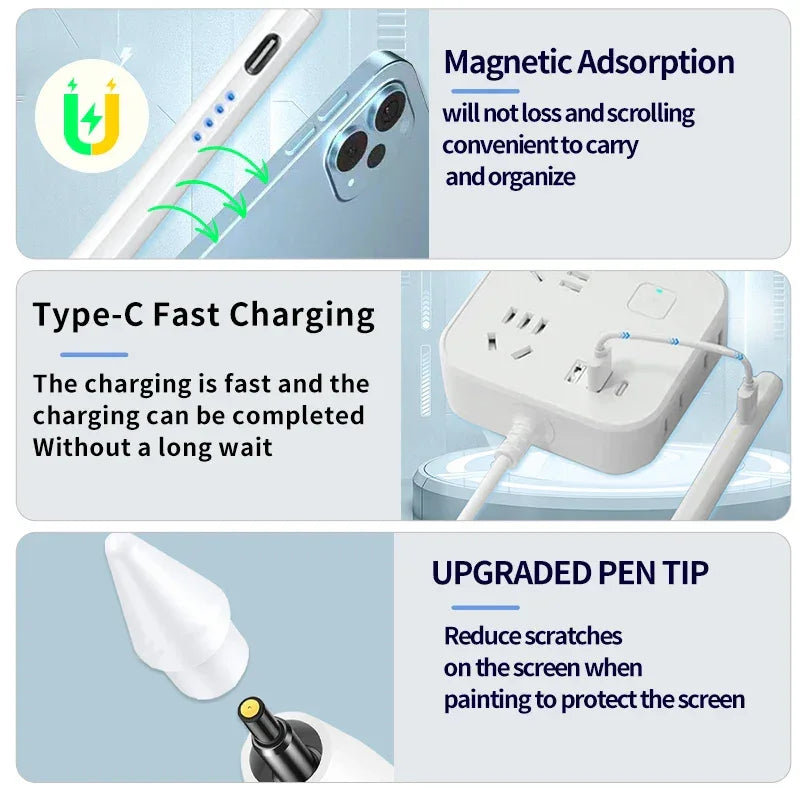 Magnetic Adsorption

will not loss and scrolling convenient to carry and organize

Type-C Fast Charging

The charging is fast and the charging can be completed Without a long wait

UPGRADED PEN TIP

Reduce scratches on the screen when painting to protect the screen