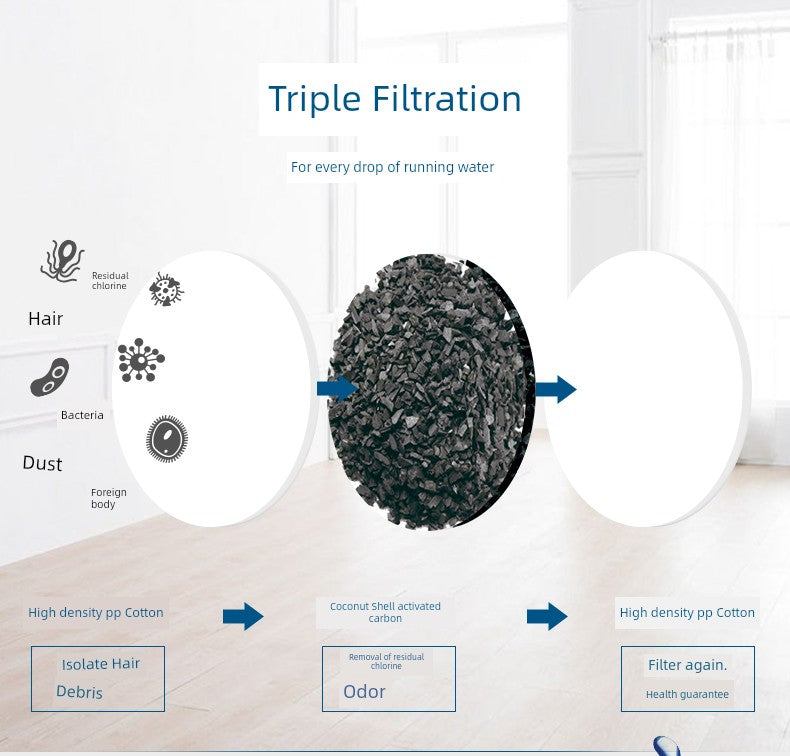 Triple Filtration

For every drop of running water

Residual chlorine

Hair

Bacteria

Dust

Foreign body

High density pp Cotton

Isolate Hair

Debris

Coconut Shell activated carbon

Removal of residual chlorine

Odor

High density pp Cotton

Filter again.

Health guarantee