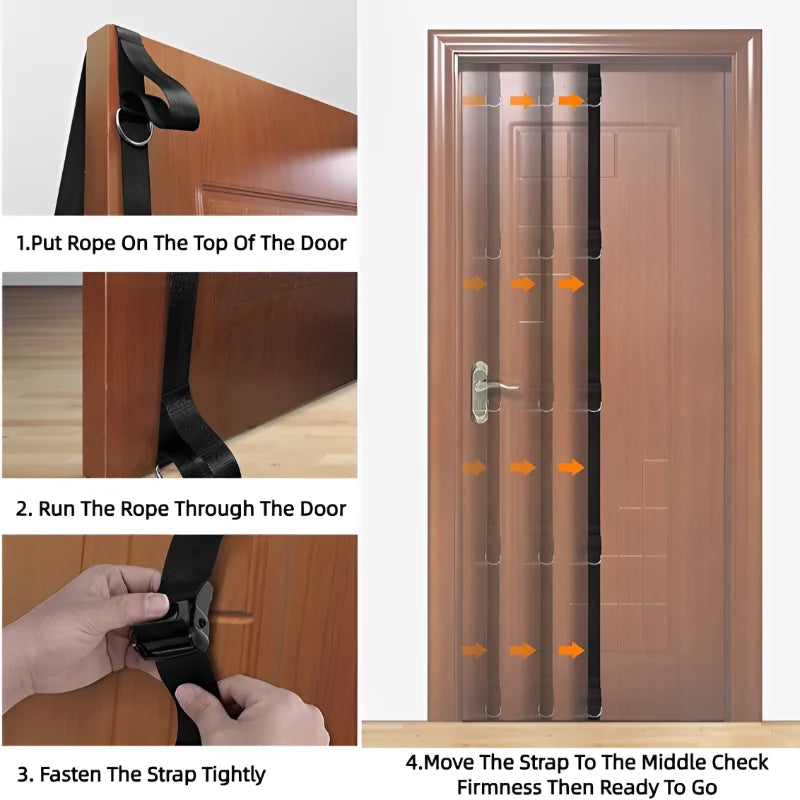 1.Put Rope On The Top Of The Door

2. Run The Rope Through The Door

3. Fasten The Strap Tightly

4.Move The Strap To The Middle Check Firmness Then Ready To Go