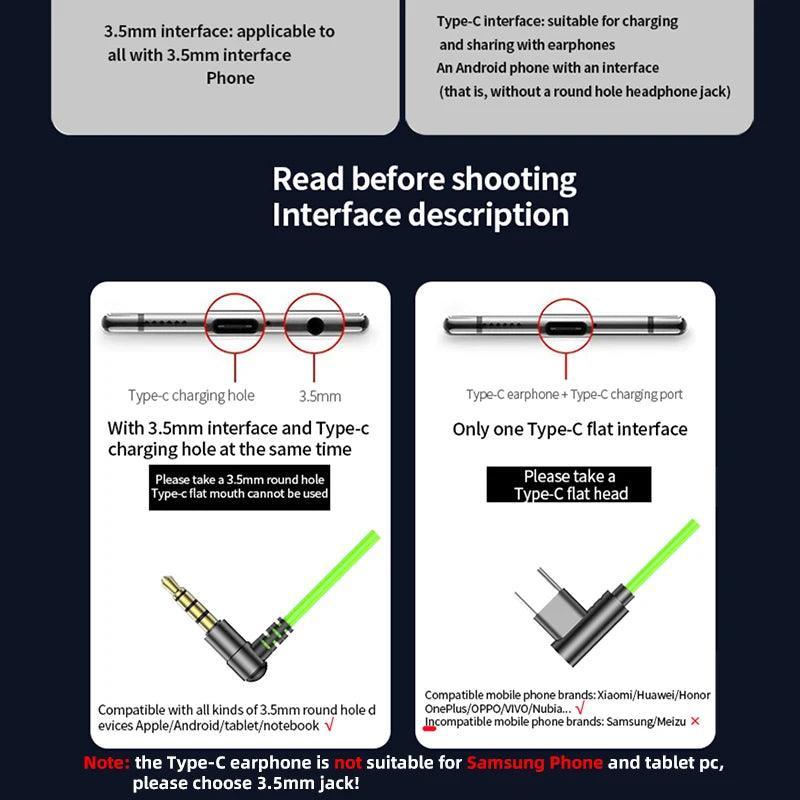 3.5mm interface: applicable to all with 3.5mm interface Phone

Type-C interface: suitable for charging and sharing with earphones
An Android phone with an interface (that is, without a round hole headphone jack)

Read before shooting
Interface description

Type-c charging hole

3.5mm

With 3.5mm interface and Type-c charging hole at the same time

Please take a 3.5mm round hole
Type-c flat mouth cannot be used

Compatible with all kinds of 3.5mm round hole devices Apple/Android/tablet/notebook √

Type-C earphone + Type-C charging port

Only one Type-C flat interface

Please take a
Type-C flat head

Compatible mobile phone brands: Xiaomi/Huawei/Honor OnePlus/OPPO/VIVO/Nubia... √
Incompatible mobile phone brands: Samsung/Meizu ×

Note: the Type-C earphone is not suitable for Samsung Phone and tablet pc, please choose 3.5mm jack!