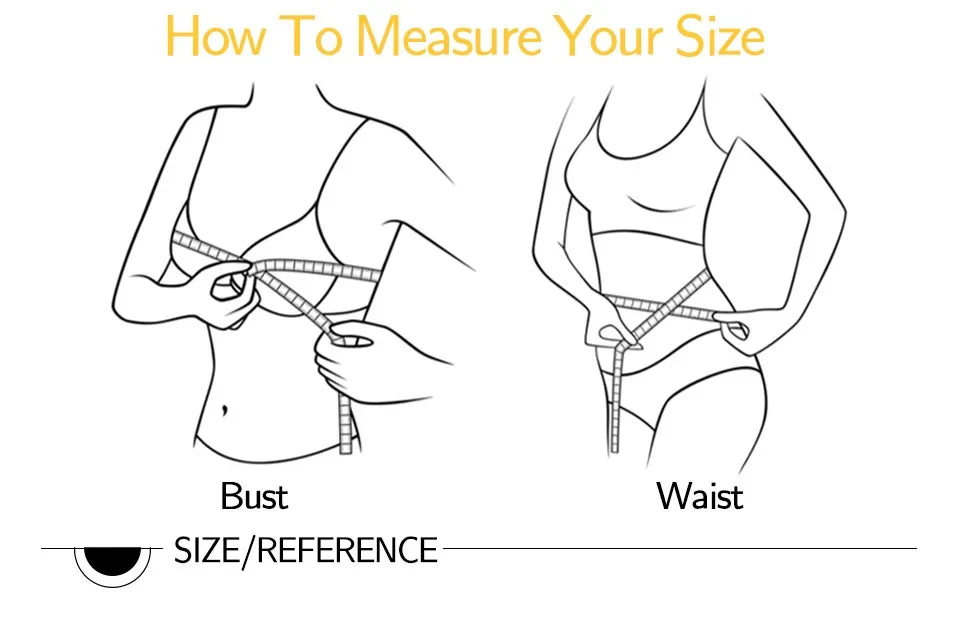 How To Measure Your Size

Bust

Waist

SIZE/REFERENCE