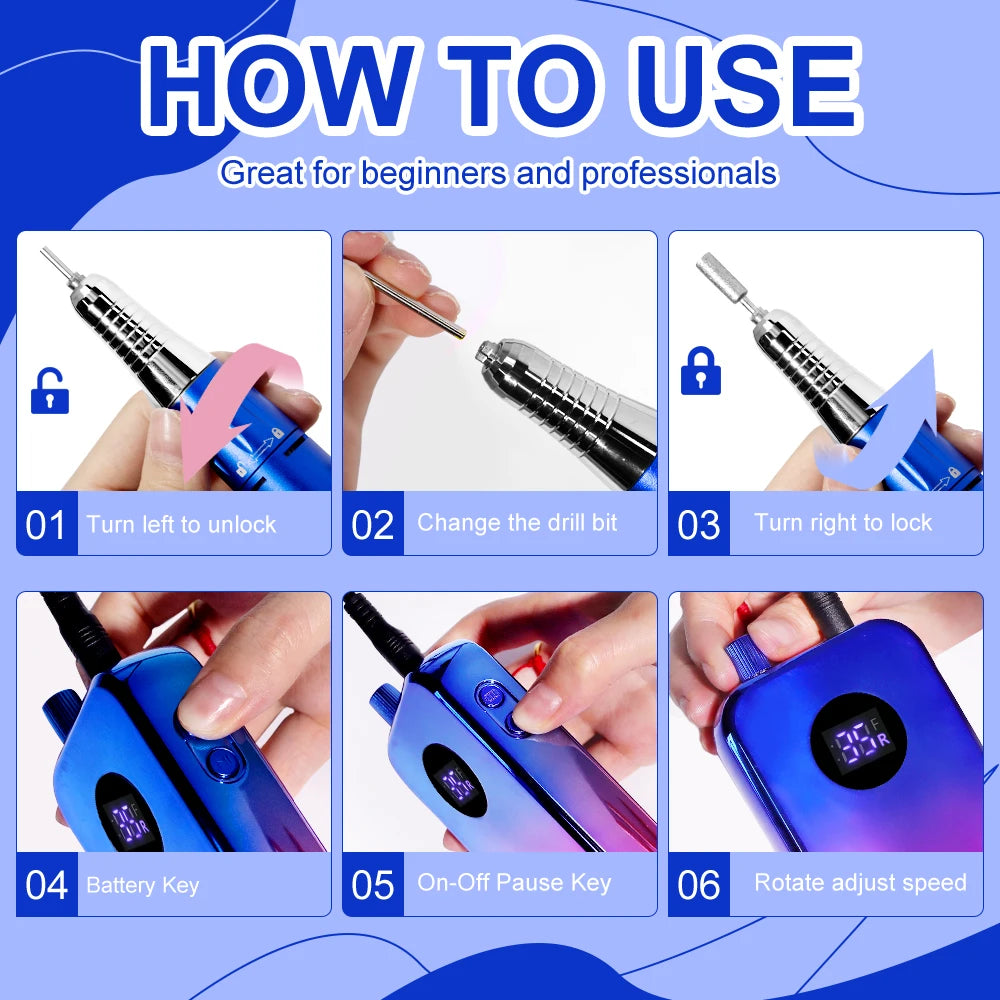 HOW TO USE
Great for beginners and professionals

01 Turn left to unlock

02 Change the drill bit

03 Turn right to lock

04 Battery Key

05 On-Off Pause Key

06 Rotate adjust speed