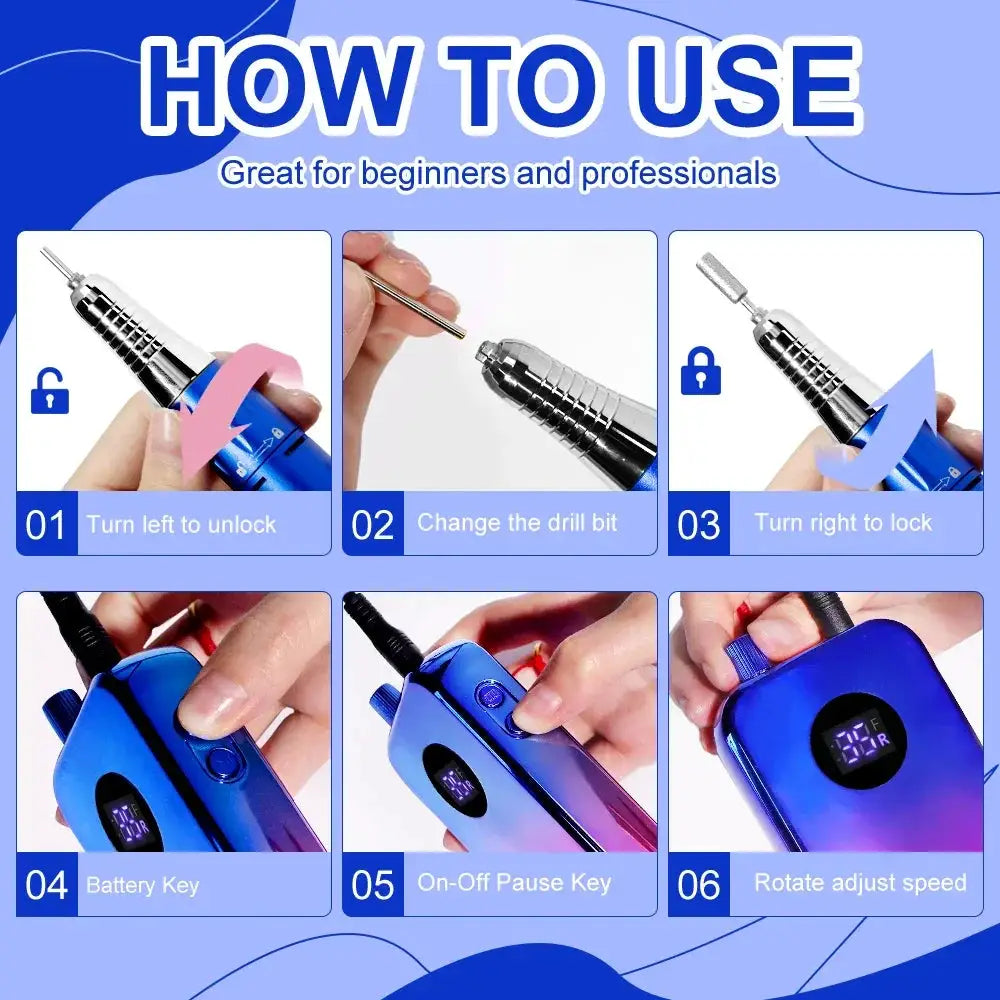 HOW TO USE

Great for beginners and professionals

01 Turn left to unlock

02 Change the drill bit

03 Turn right to lock

04 Battery Key

05 On-Off Pause Key

06 Rotate adjust speed