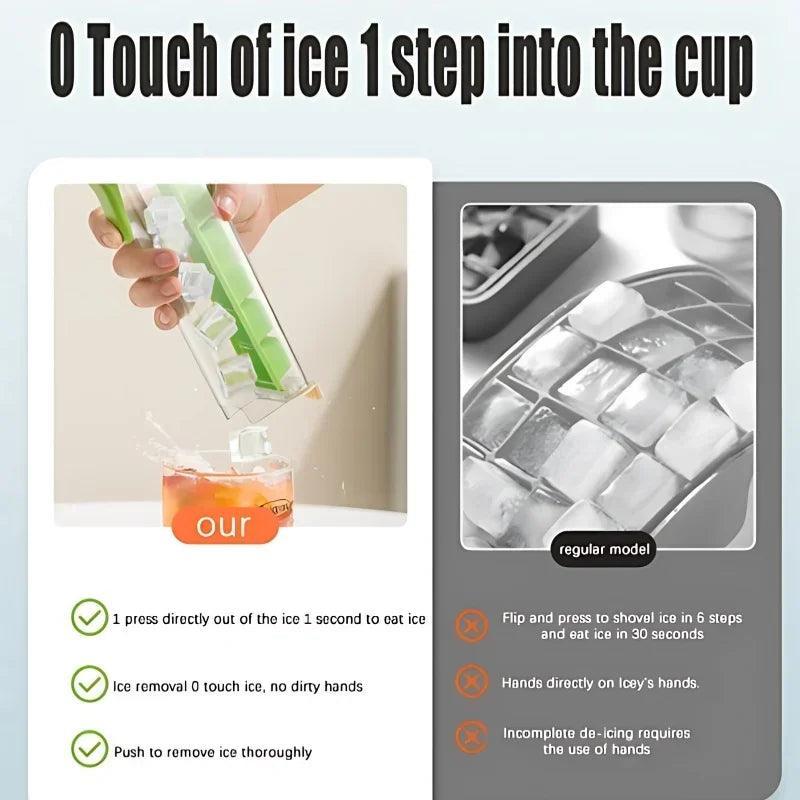 0 Touch of ice 1 step into the cup

our

1 press directly out of the ice 1 second to eat ice

Ice removal 0 touch ice, no dirty hands

Push to remove ice thoroughly

regular model

Flip and press to shovel ice in 6 steps and eat ice in 30 seconds

Hands directly on Icey's hands.

Incomplete de-icing requires the use of hands