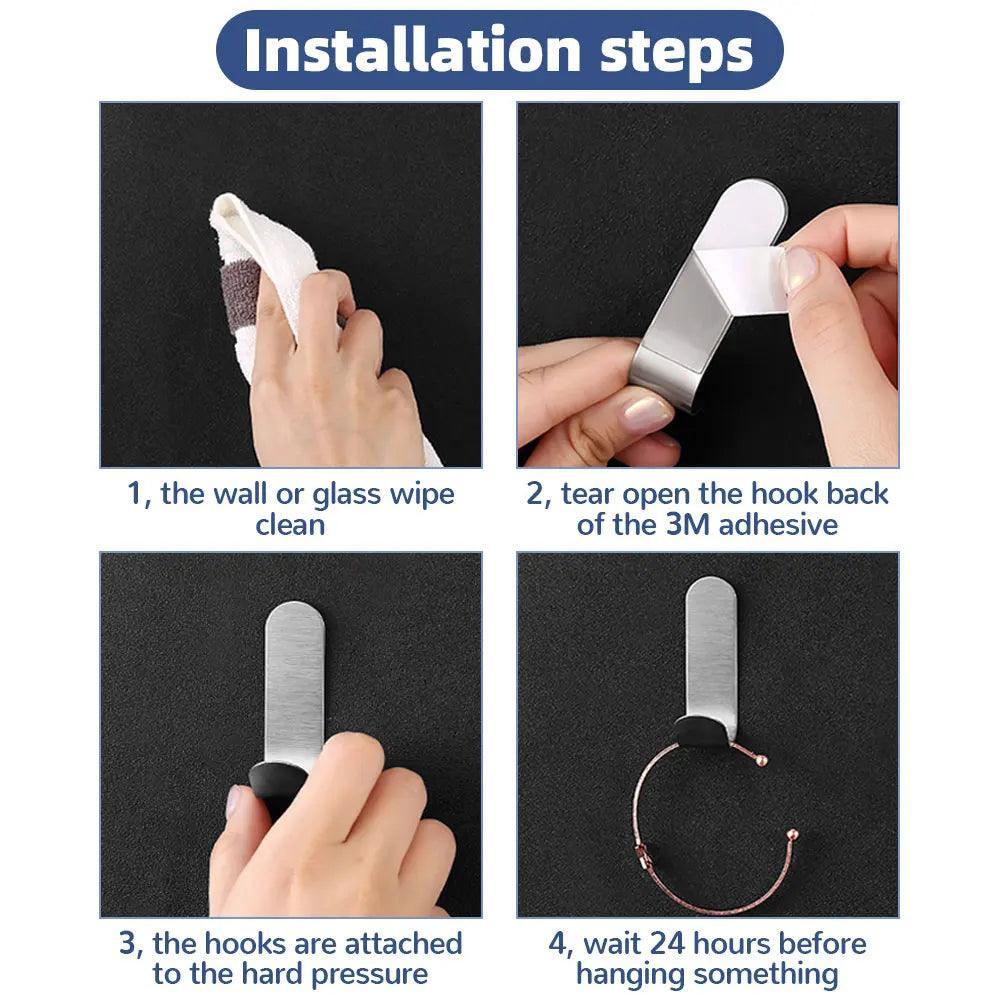 Installation steps

1, the wall or glass wipe clean

2, tear open the hook back of the 3M adhesive

3, the hooks are attached to the hard pressure

4, wait 24 hours before hanging something