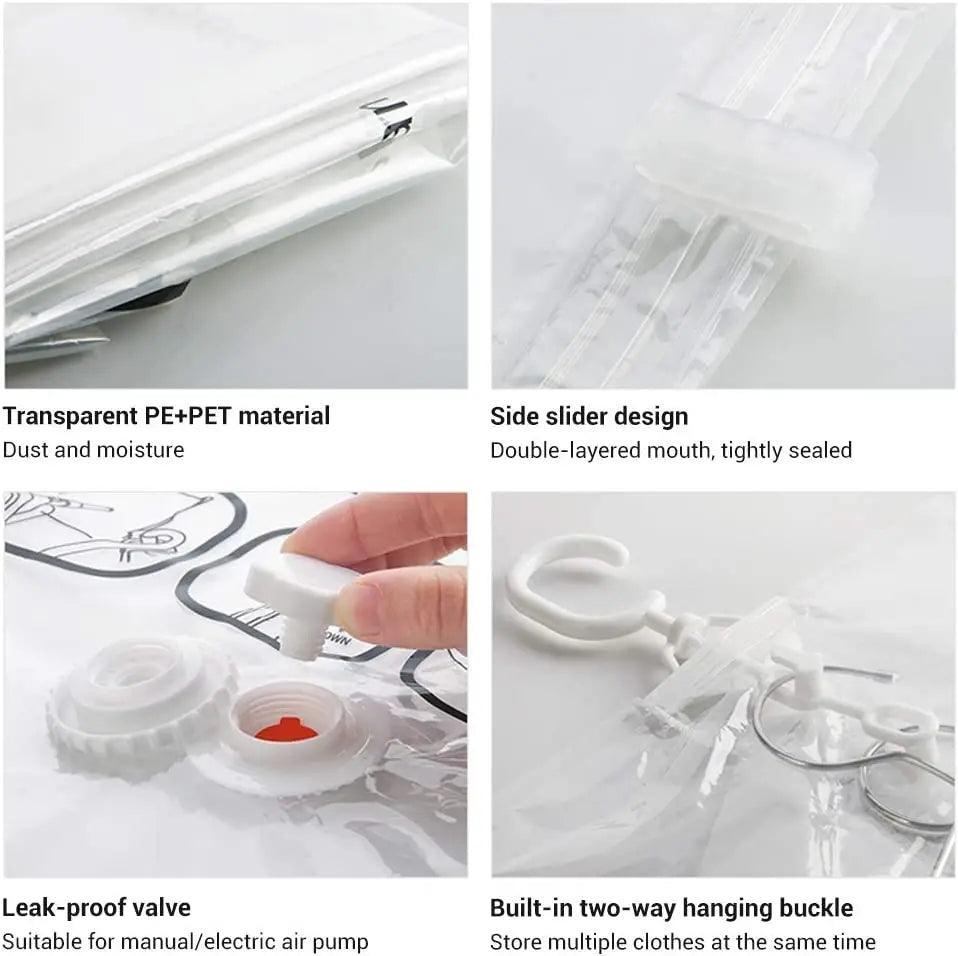 Transparent PE+PET material
Dust and moisture

Side slider design
Double-layered mouth, tightly sealed

OWN

Leak-proof valve
Suitable for manual/electric air pump

Built-in two-way hanging buckle
Store multiple clothes at the same time