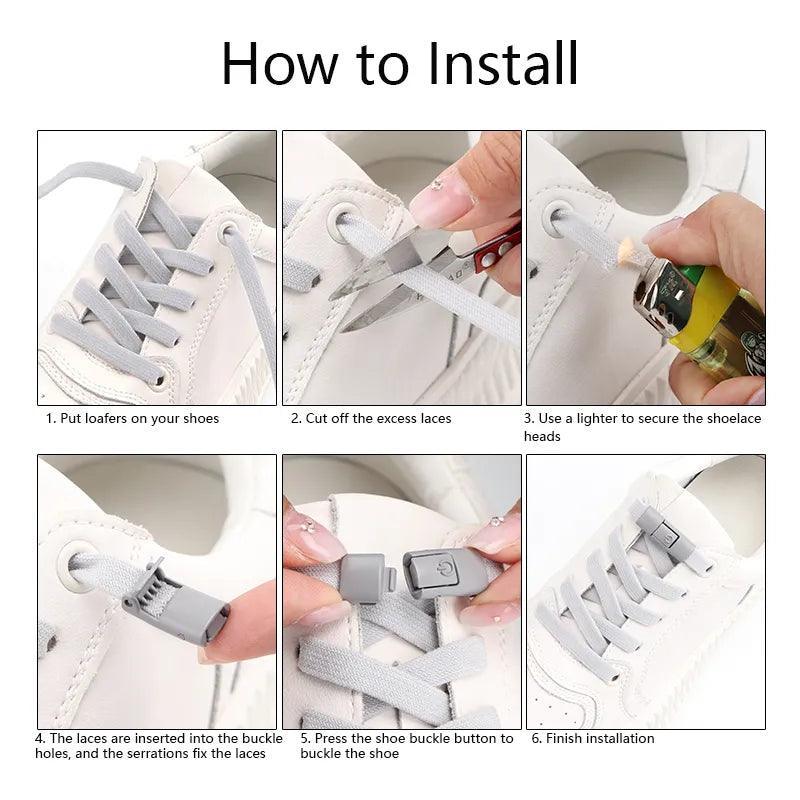 How to Install

1. Put loafers on your shoes

2. Cut off the excess laces

3. Use a lighter to secure the shoelace heads

4. The laces are inserted into the buckle holes, and the serrations fix the laces

5. Press the shoe buckle button to buckle the shoe

6. Finish installation