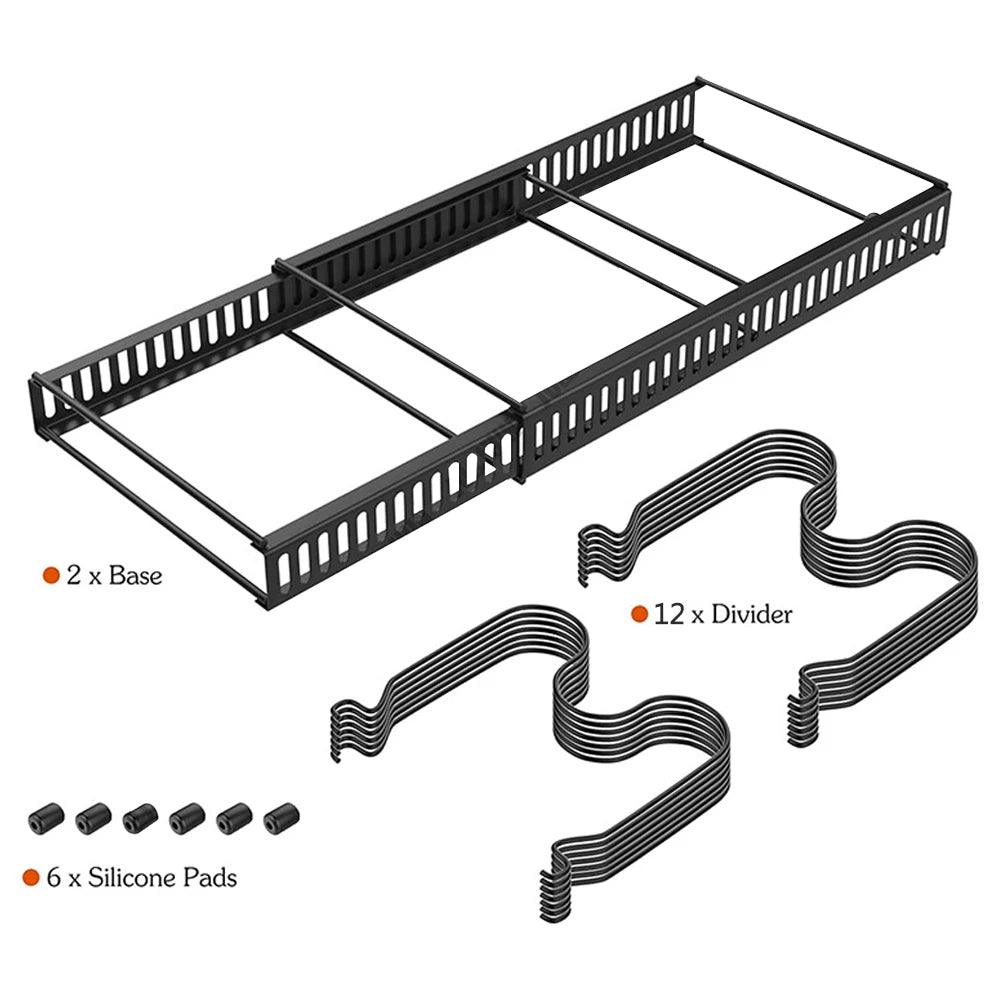 2 x Base

12 x Divider

6 x Silicone Pads