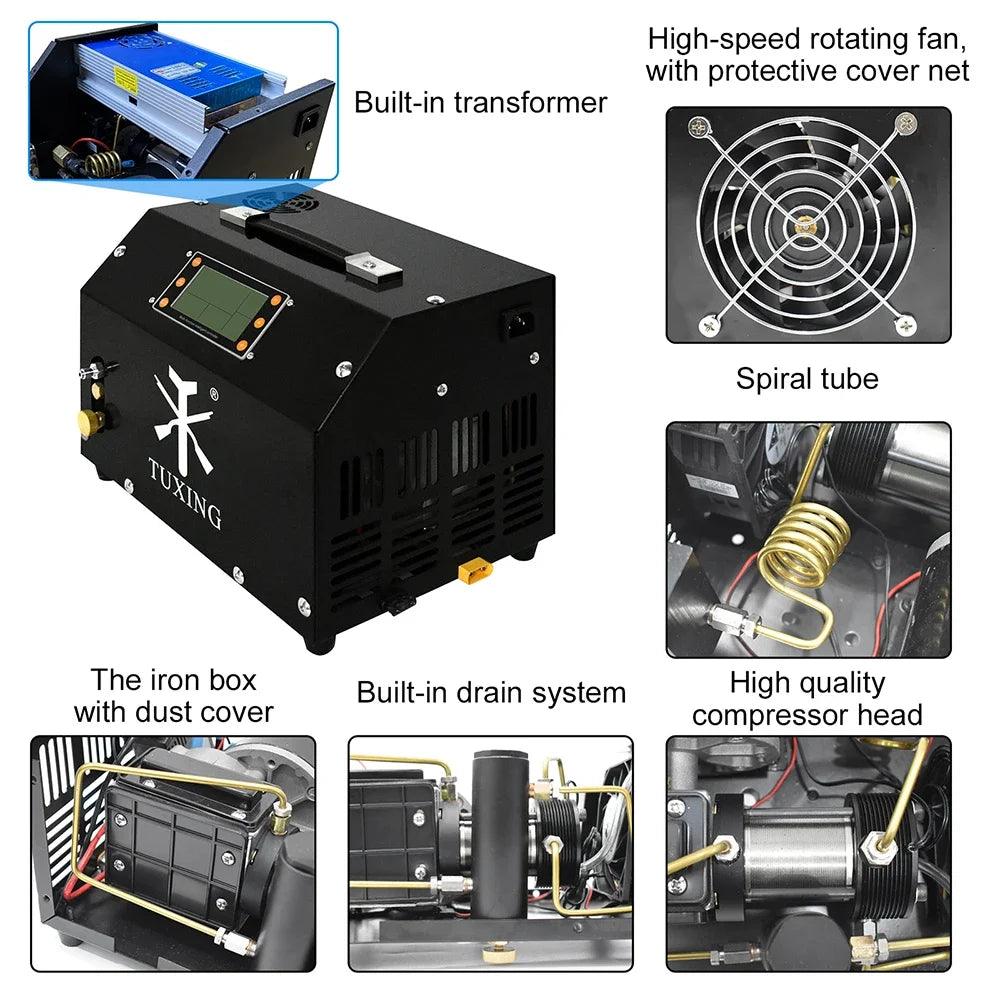 Built-in transformer

High-speed rotating fan, with protective cover net

®

TUXING

Spiral tube

The iron box with dust cover

Built-in drain system

High quality compressor head